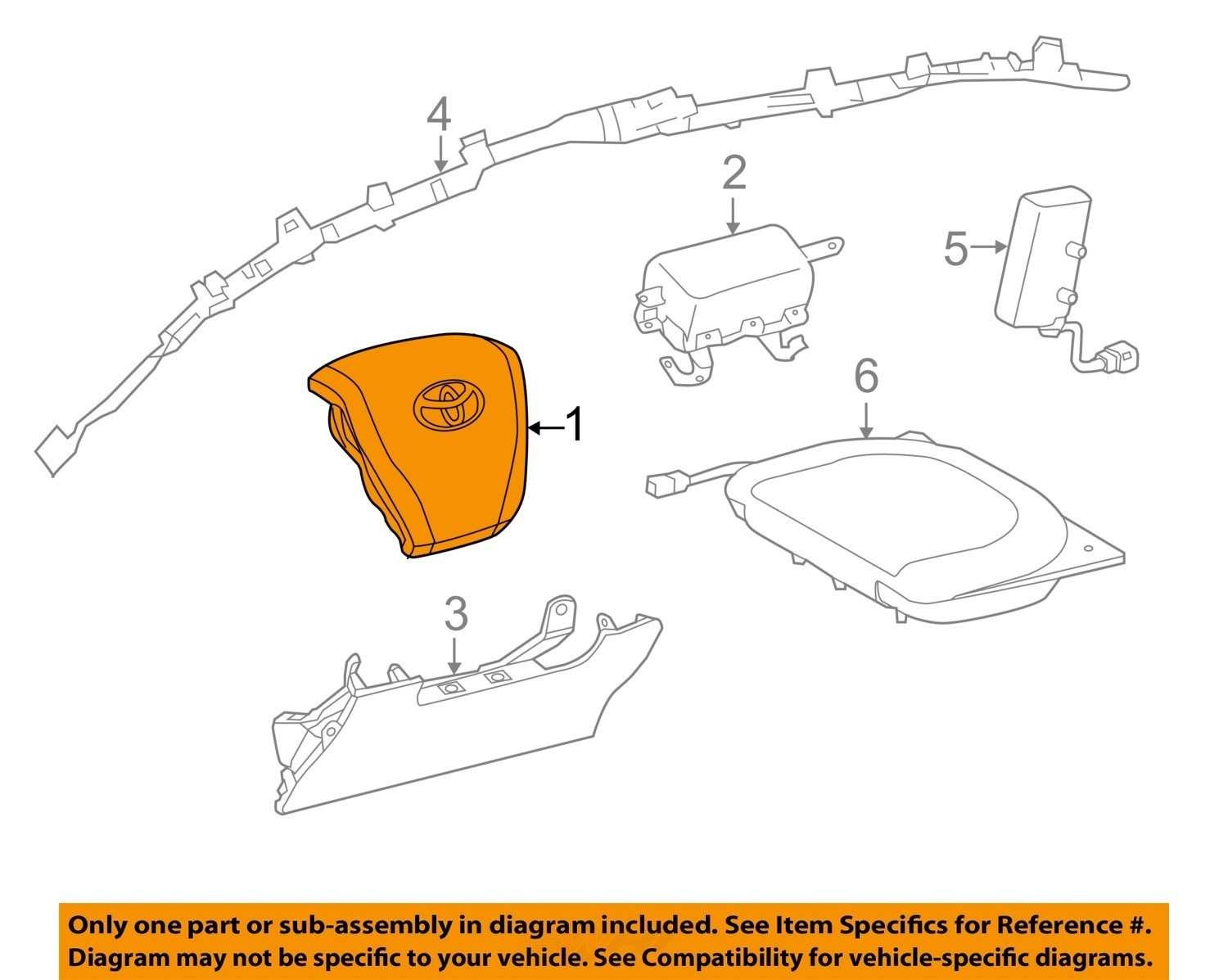 4
2
5
1
6
3

Only one part or sub-assembly in diagram included. See Item Specifics for Reference #.
Diagram may not be specific to your vehicle. See Compatibility for vehicle-specific diagrams.