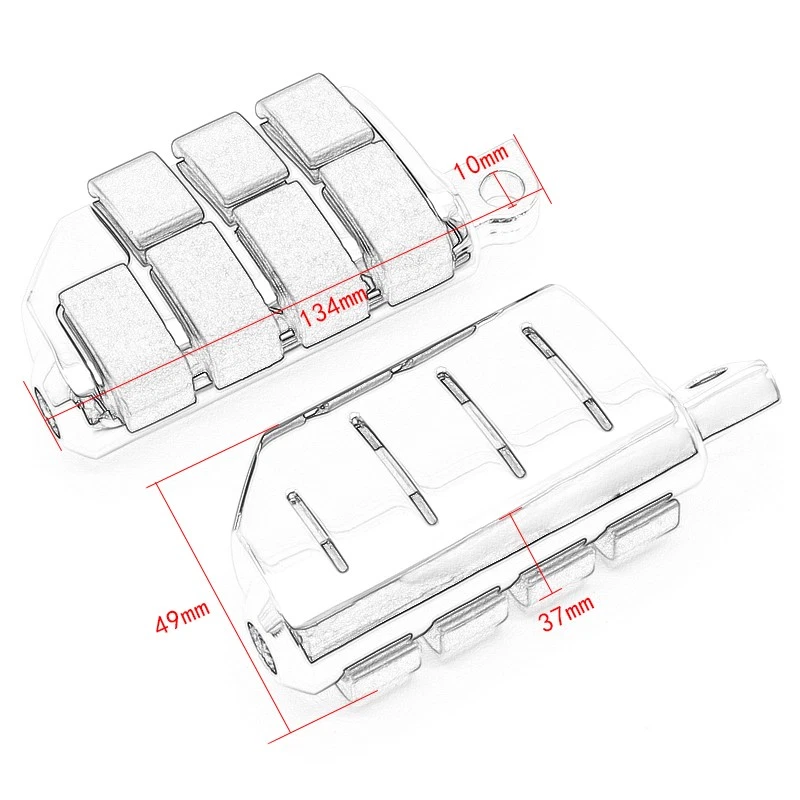 10mm
134mm
49mm
37mm