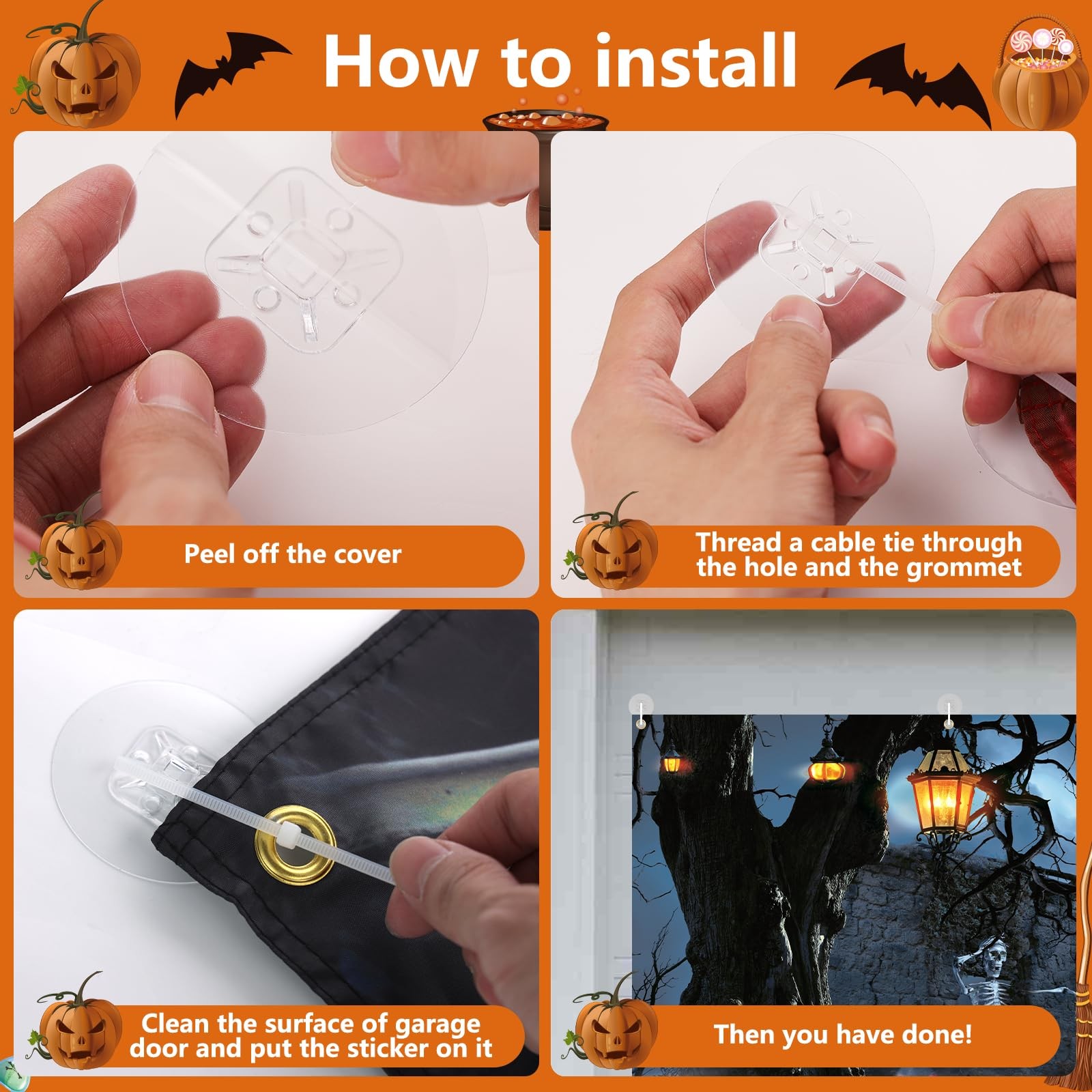 How to install

Peel off the cover

Thread a cable tie through the hole and the grommet

Clean the surface of garage door and put the sticker on it

Then you have done!