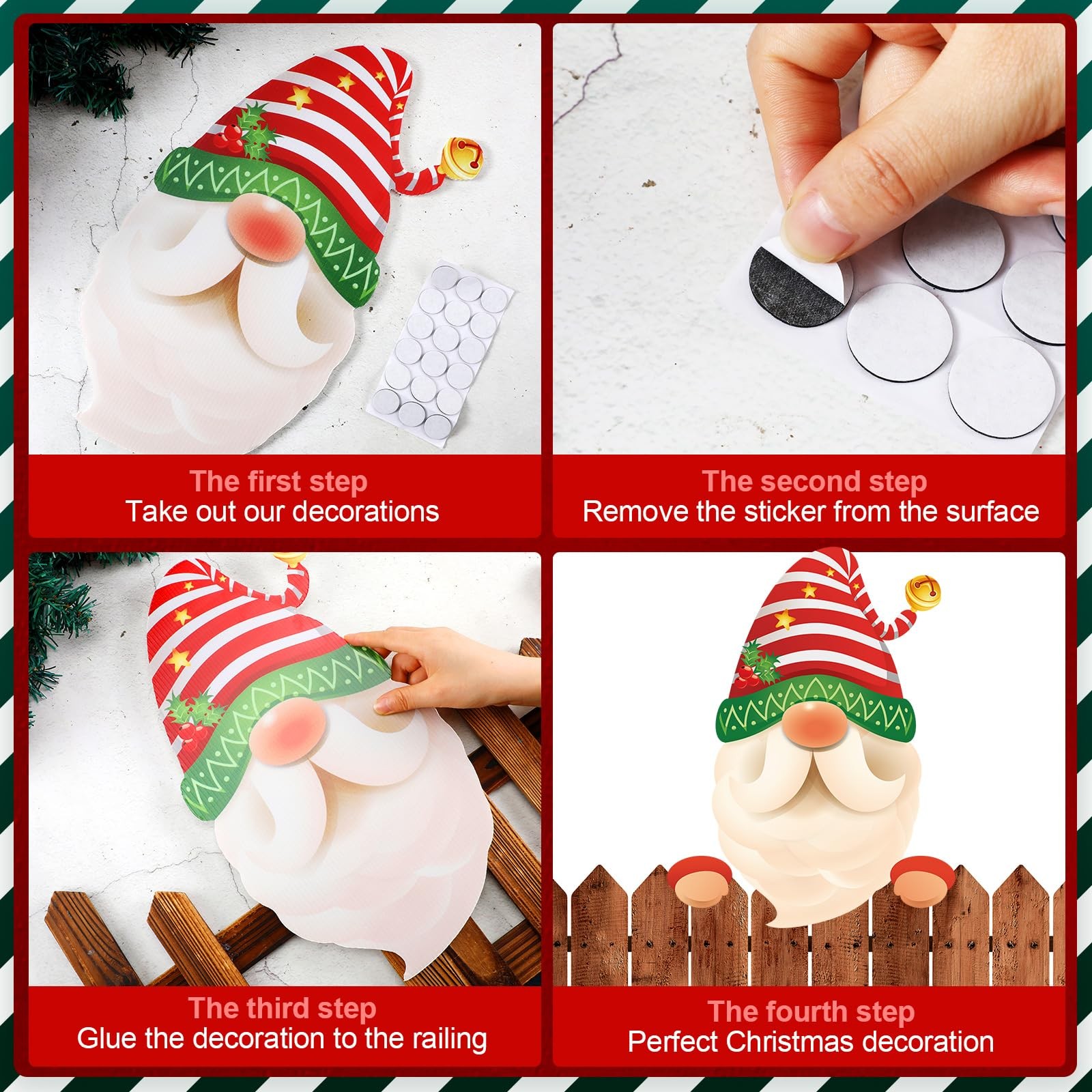 The first step
Take out our decorations

The second step
Remove the sticker from the surface

The third step
Glue the decoration to the railing

The fourth step
Perfect Christmas decoration