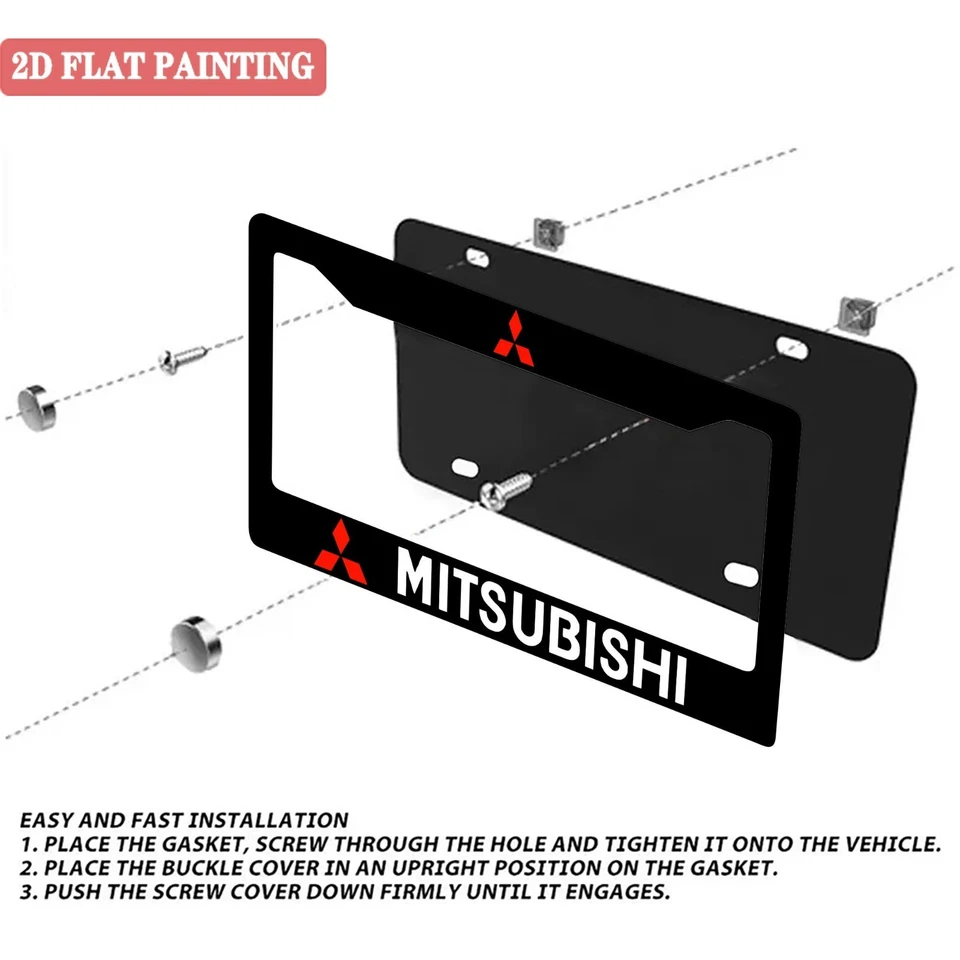 2D FLAT PAINTING

MITSUBISHI

EASY AND FAST INSTALLATION
1. PLACE THE GASKET, SCREW THROUGH THE HOLE AND TIGHTEN IT ONTO THE VEHICLE.
2. PLACE THE BUCKLE COVER IN AN UPRIGHT POSITION ON THE GASKET.
3. PUSH THE SCREW COVER DOWN FIRMLY UNTIL IT ENGAGES.