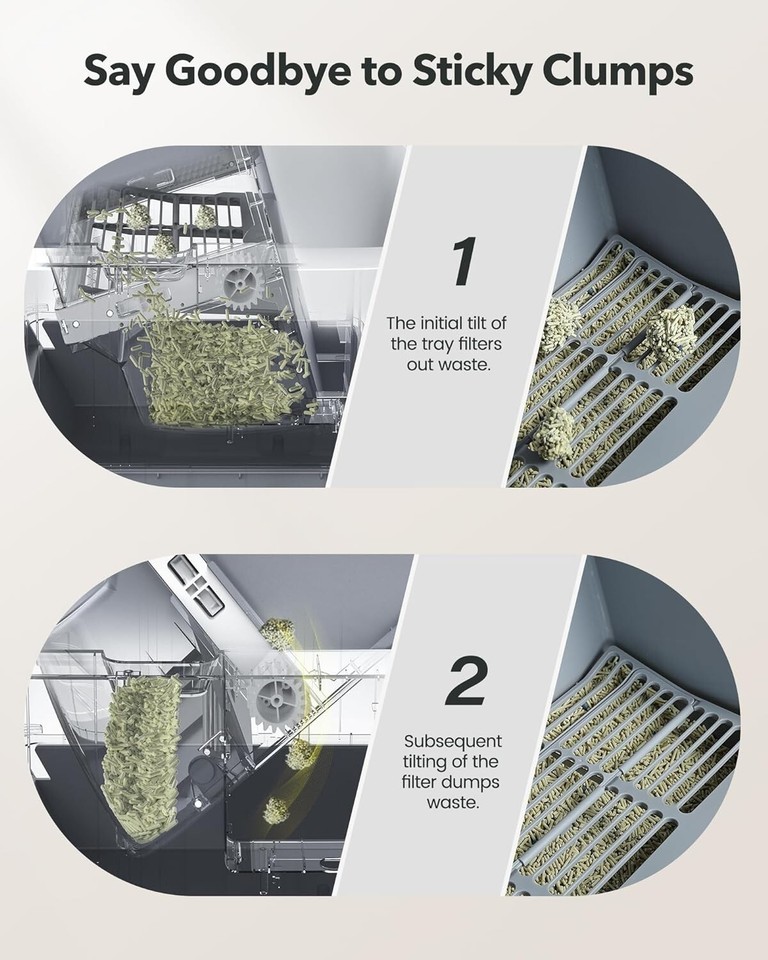 Say Goodbye to Sticky Clumps

1

The initial tilt of the tray filters out waste.

2

Subsequent tilting of the filter dumps waste.