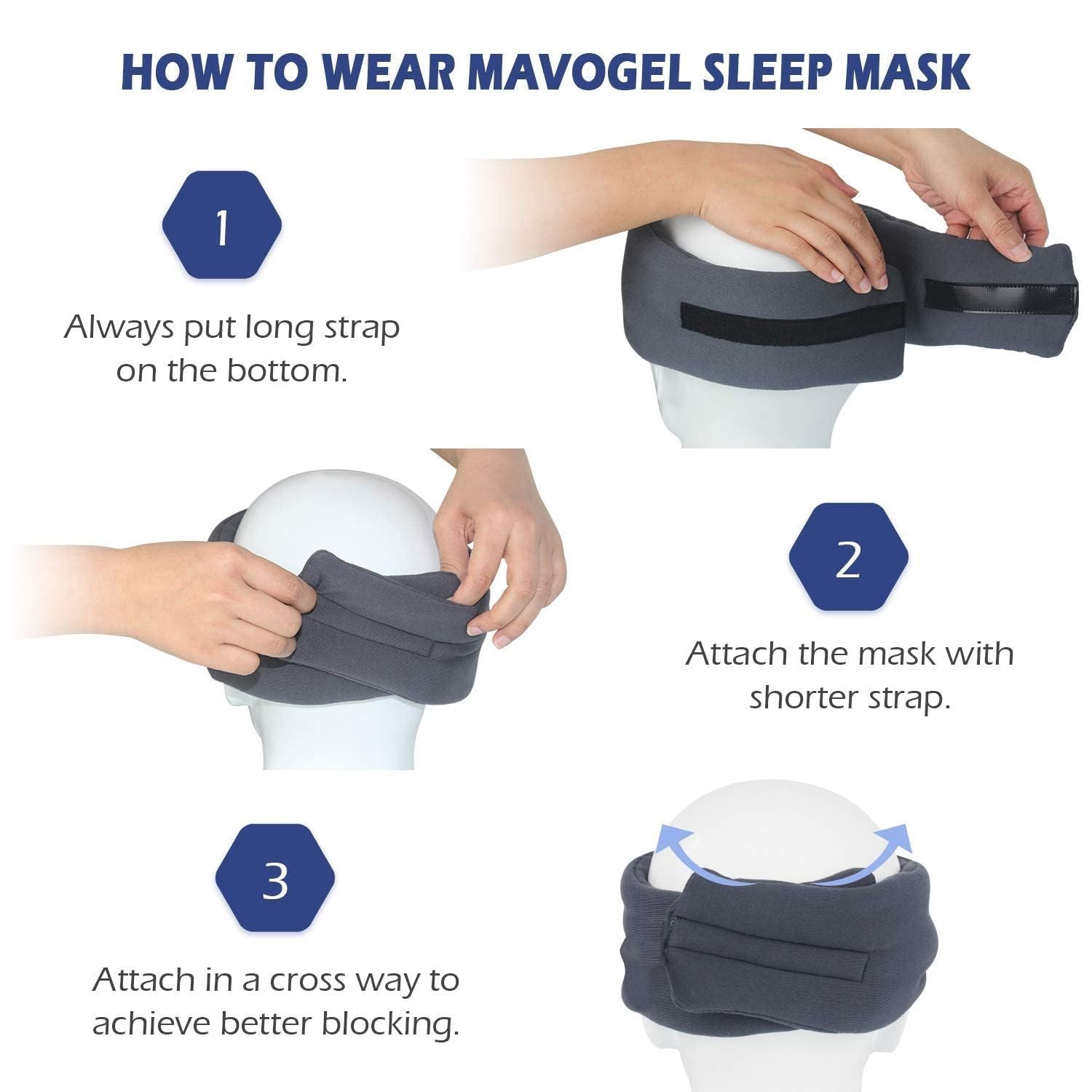 HOW TO WEAR MAVOGEL SLEEP MASK

1

Always put long strap on the bottom.

2

Attach the mask with shorter strap.

3

Attach in a cross way to achieve better blocking.