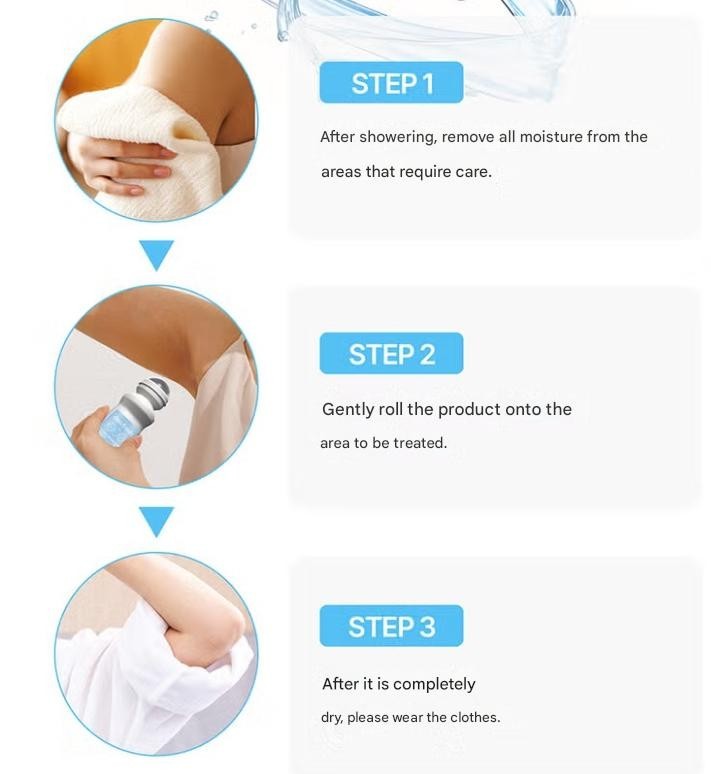 STEP 1

After showering, remove all moisture from the areas that require care.

STEP 2

Gently roll the product onto the area to be treated.

STEP 3

After it is completely dry, please wear the clothes.