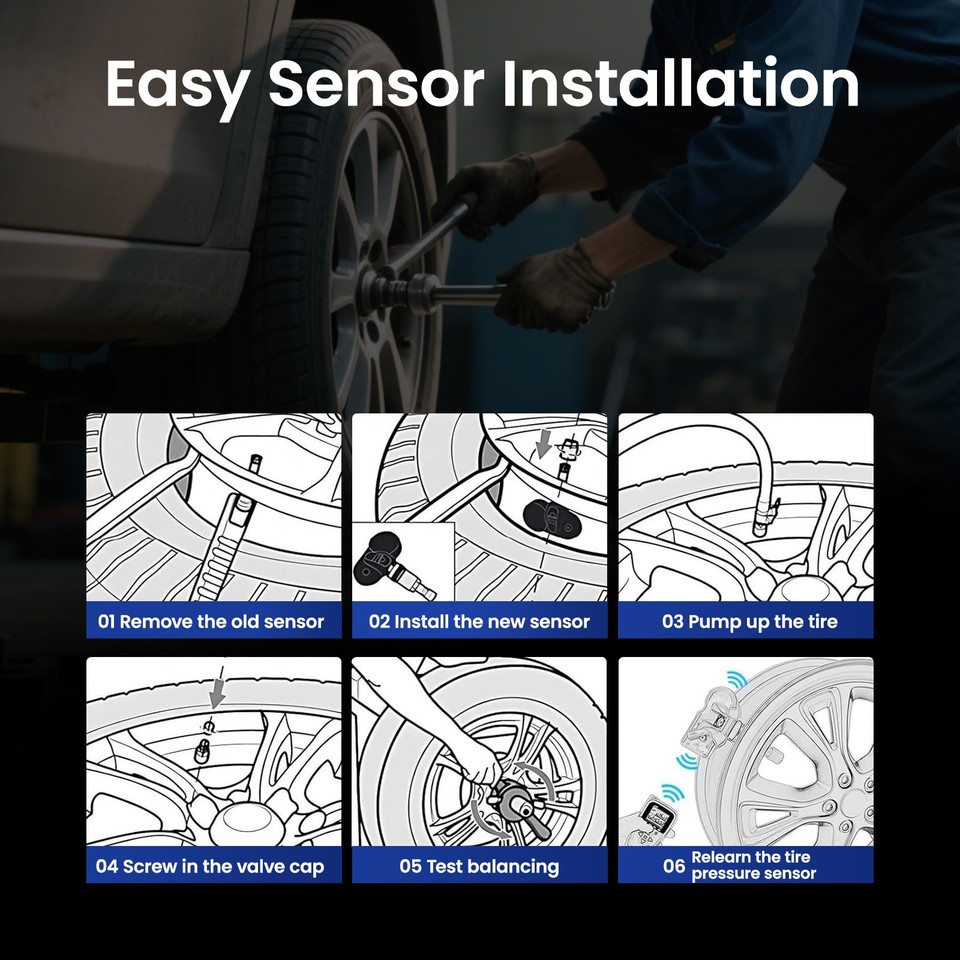 Easy Sensor Installation

01 Remove the old sensor

02 Install the new sensor

03 Pump up the tire

04 Screw in the valve cap

05 Test balancing

06 Relearn the tire pressure sensor