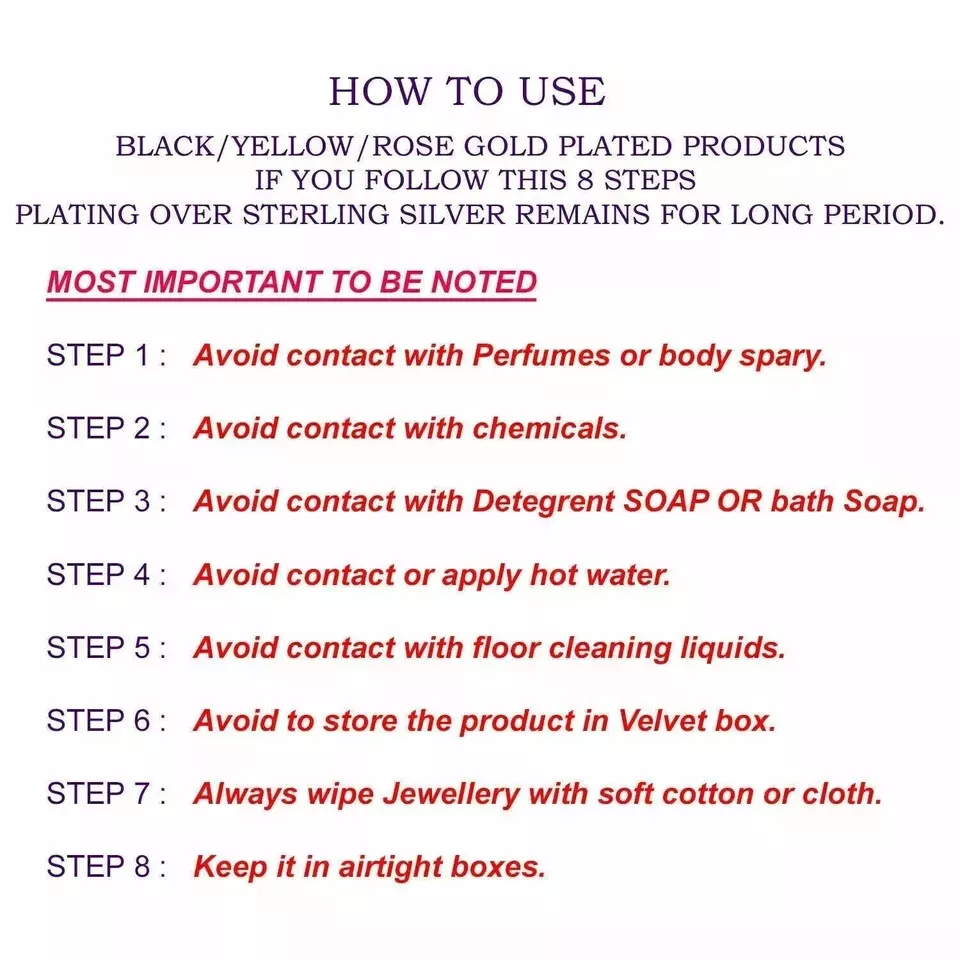 HOW TO USE
BLACK/YELLOW/ROSE GOLD PLATED PRODUCTS
IF YOU FOLLOW THIS 8 STEPS
PLATING OVER STERLING SILVER REMAINS FOR LONG PERIOD.

MOST IMPORTANT TO BE NOTED

STEP 1 : Avoid contact with Perfumes or body spary.

STEP 2 : Avoid contact with chemicals.

STEP 3 : Avoid contact with Detegrent SOAP OR bath Soap.

STEP 4 : Avoid contact or apply hot water.

STEP 5 : Avoid contact with floor cleaning liquids.

STEP 6 : Avoid to store the product in Velvet box.

STEP 7 : Always wipe Jewellery with soft cotton or cloth.

STEP 8 : Keep it in airtight boxes.