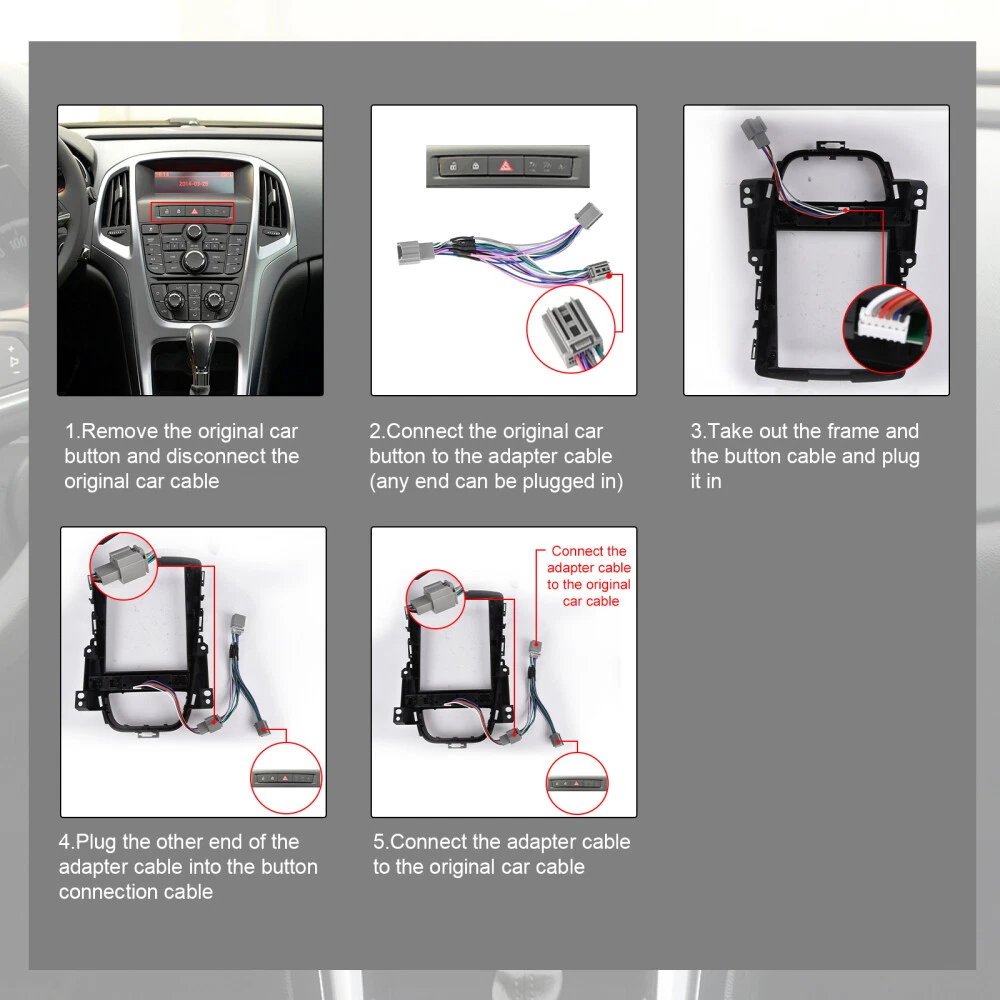 1.Remove the original car button and disconnect the original car cable

2.Connect the original car button to the adapter cable (any end can be plugged in)

3.Take out the frame and the button cable and plug it in

4.Plug the other end of the adapter cable into the button connection cable

Connect the adapter cable to the original car cable

5.Connect the adapter cable to the original car cable