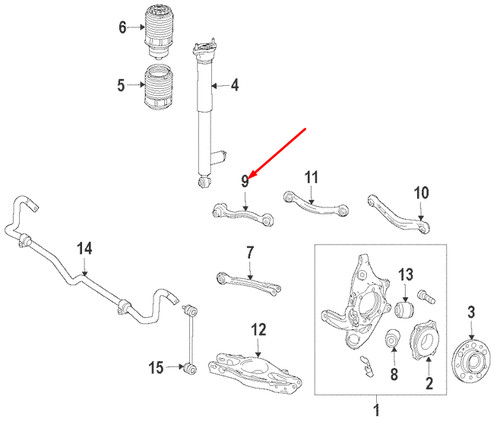 6
5
4
9
11
10
14
7
13
3
12
15
8
2
1