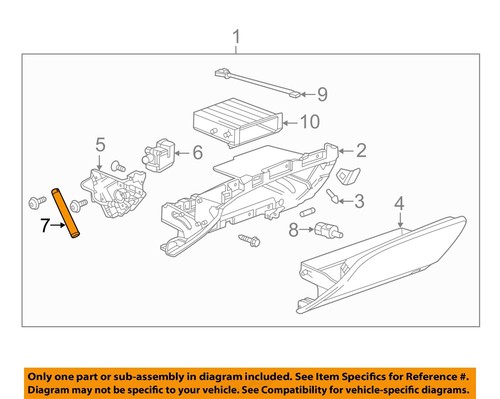 1

9

10

5

6

2

3

4

7

8

Only one part or sub-assembly in diagram included. See Item Specifics for Reference #. Diagram may not be specific to your vehicle. See Compatibility for vehicle-specific diagrams.