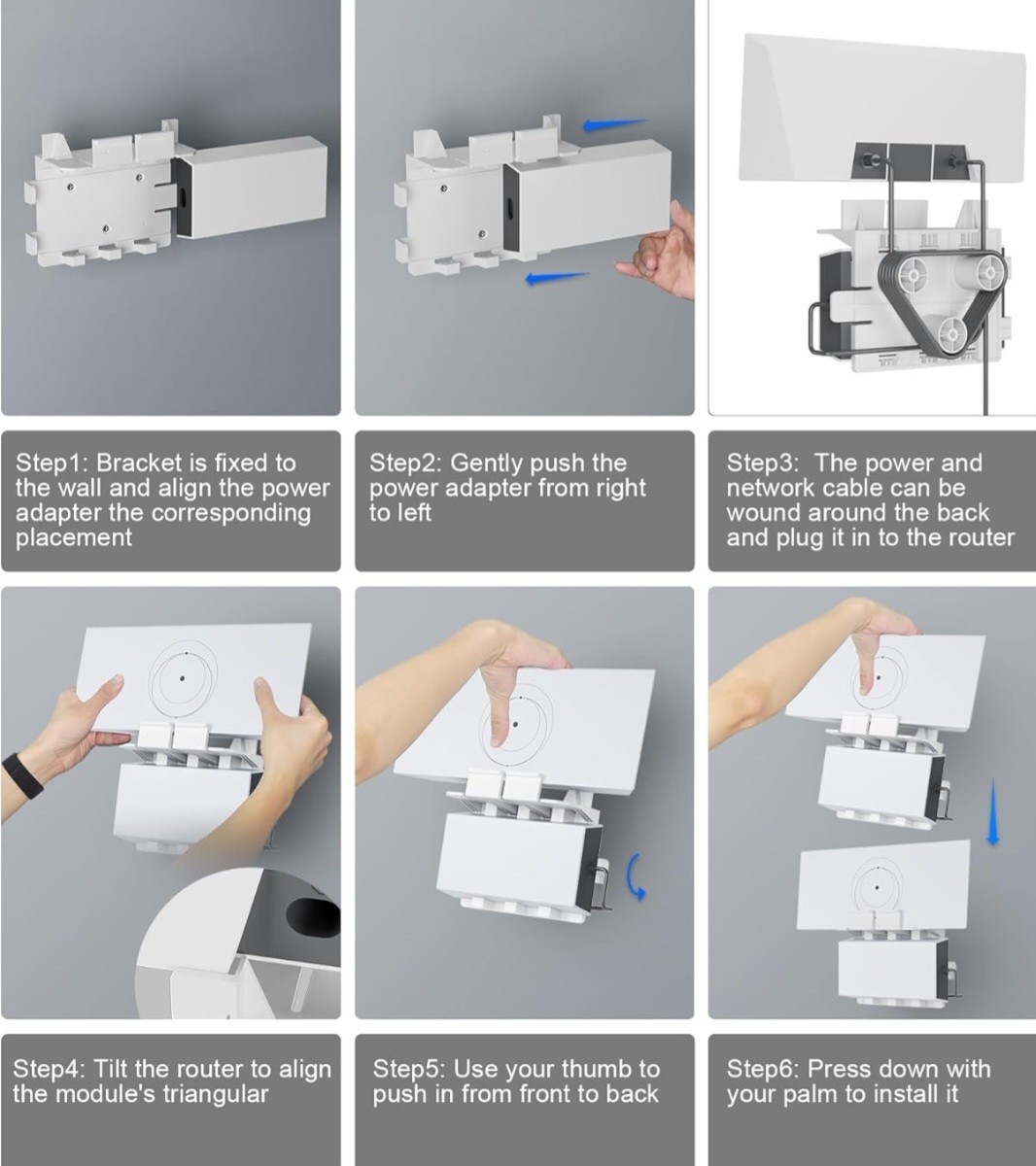 Step1: Bracket is fixed to the wall and align the power adapter the corresponding placement

Step2: Gently push the power adapter from right to left

Step3: The power and network cable can be wound around the back and plug it in to the router

Step4: Tilt the router to align the module's triangular

Step5: Use your thumb to push in from front to back

Step6: Press down with your palm to install it