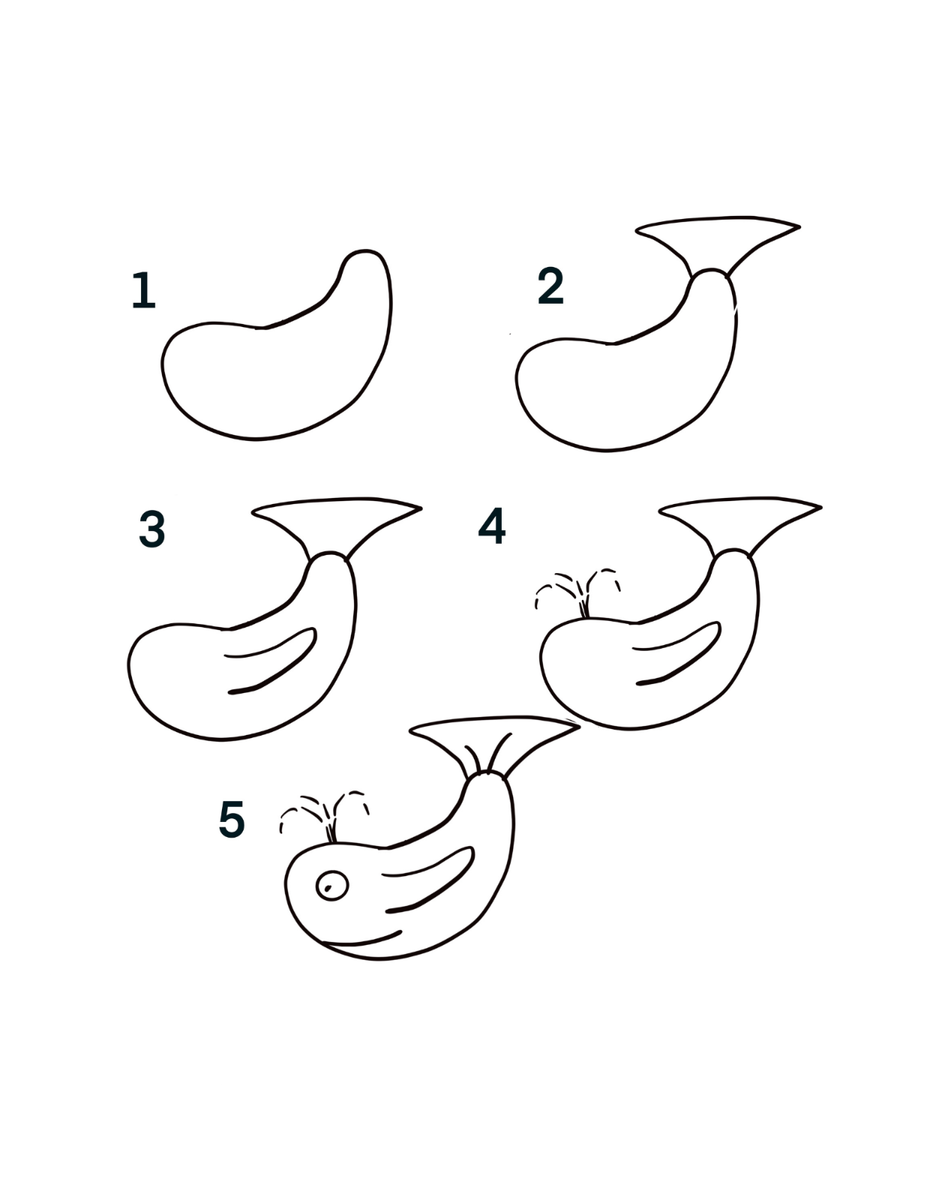 1

2

3

4

5