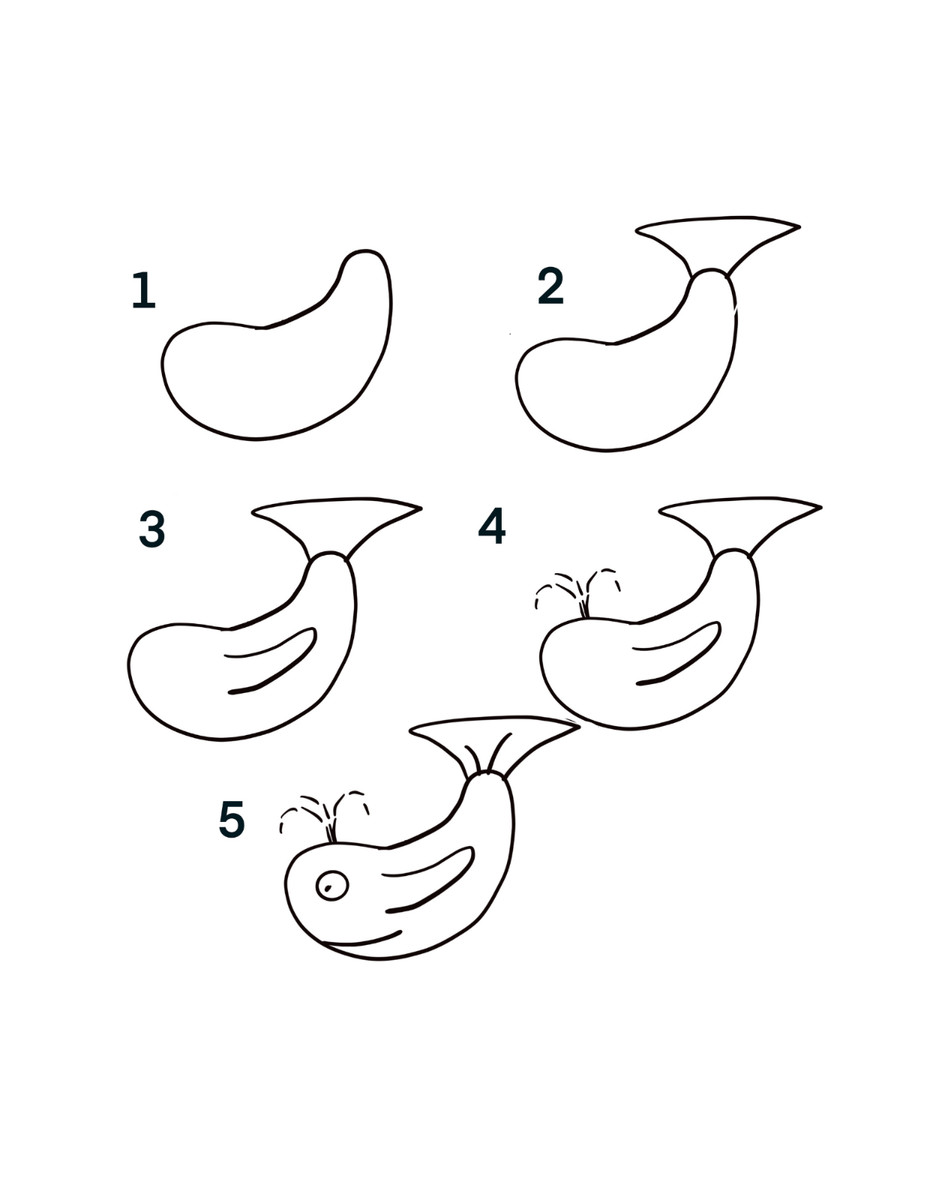 1

2

3

4

5