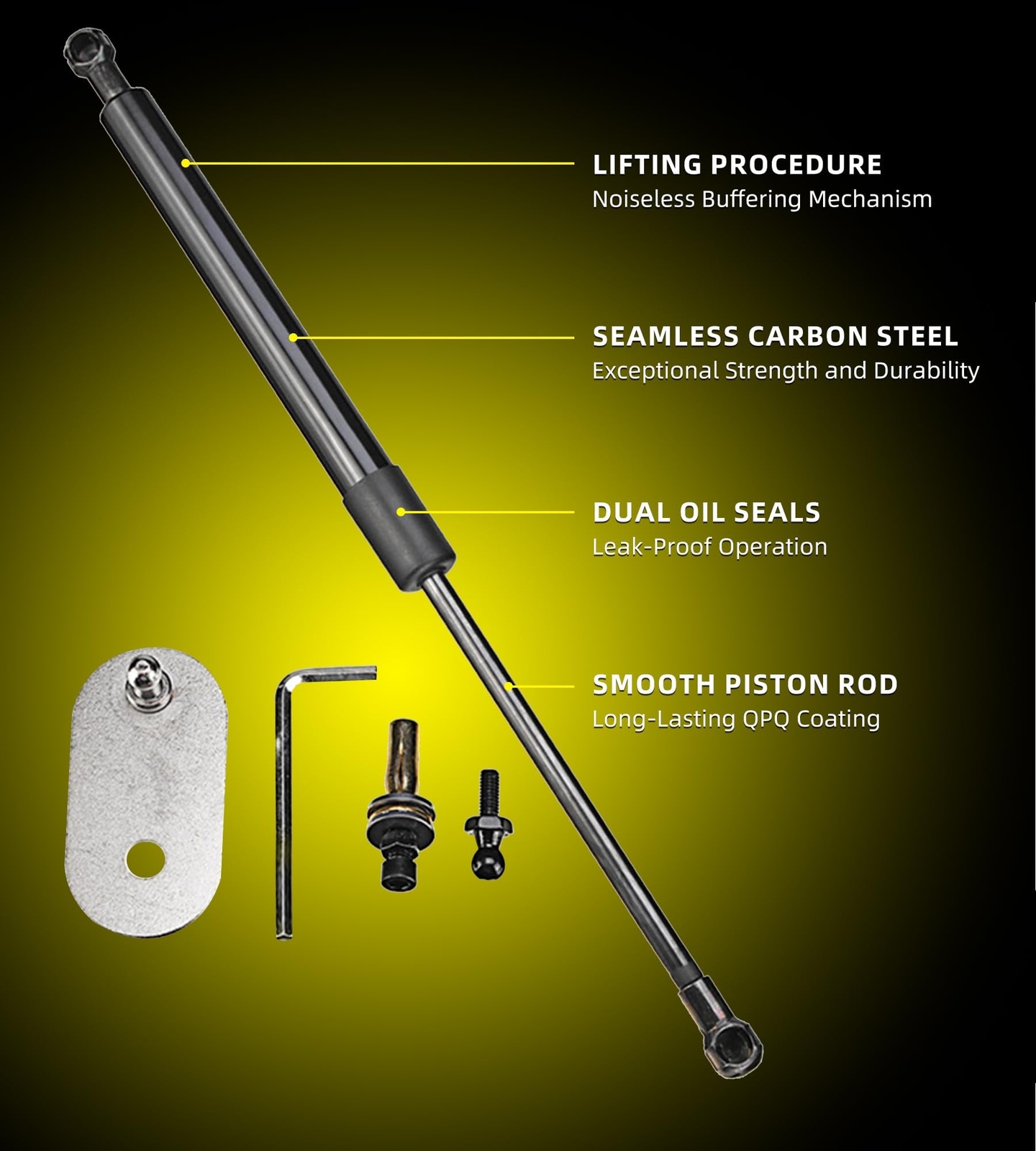 LIFTING PROCEDURE
Noiseless Buffering Mechanism

SEAMLESS CARBON STEEL
Exceptional Strength and Durability

DUAL OIL SEALS
Leak-Proof Operation

SMOOTH PISTON ROD
Long-Lasting QPQ Coating