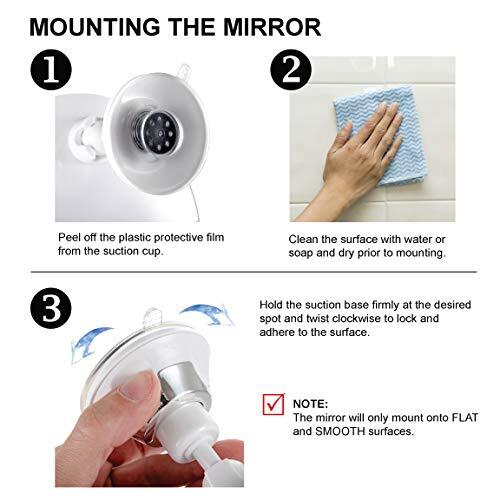 MOUNTING THE MIRROR

1

Peel off the plastic protective film from the suction cup.

2

Clean the surface with water or soap and dry prior to mounting.

3

Hold the suction base firmly at the desired spot and twist clockwise to lock and adhere to the surface.

NOTE:
The mirror will only mount onto FLAT and SMOOTH surfaces.