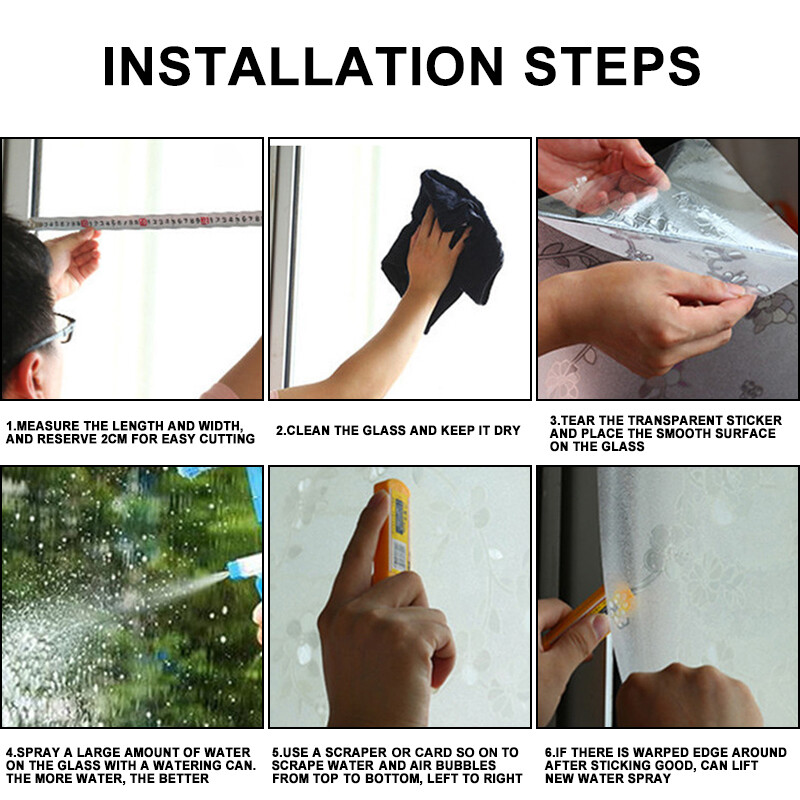 INSTALLATION STEPS

1.MEASURE THE LENGTH AND WIDTH, AND RESERVE 2CM FOR EASY CUTTING

2.CLEAN THE GLASS AND KEEP IT DRY

3.TEAR THE TRANSPARENT STICKER AND PLACE THE SMOOTH SURFACE ON THE GLASS

4.SPRAY A LARGE AMOUNT OF WATER ON THE GLASS WITH A WATERING CAN. THE MORE WATER, THE BETTER

5.USE A SCRAPER OR CARD SO ON TO SCRAPE WATER AND AIR BUBBLES FROM TOP TO BOTTOM, LEFT TO RIGHT

6.IF THERE IS WARPED EDGE AROUND AFTER STICKING GOOD, CAN LIFT NEW WATER SPRAY