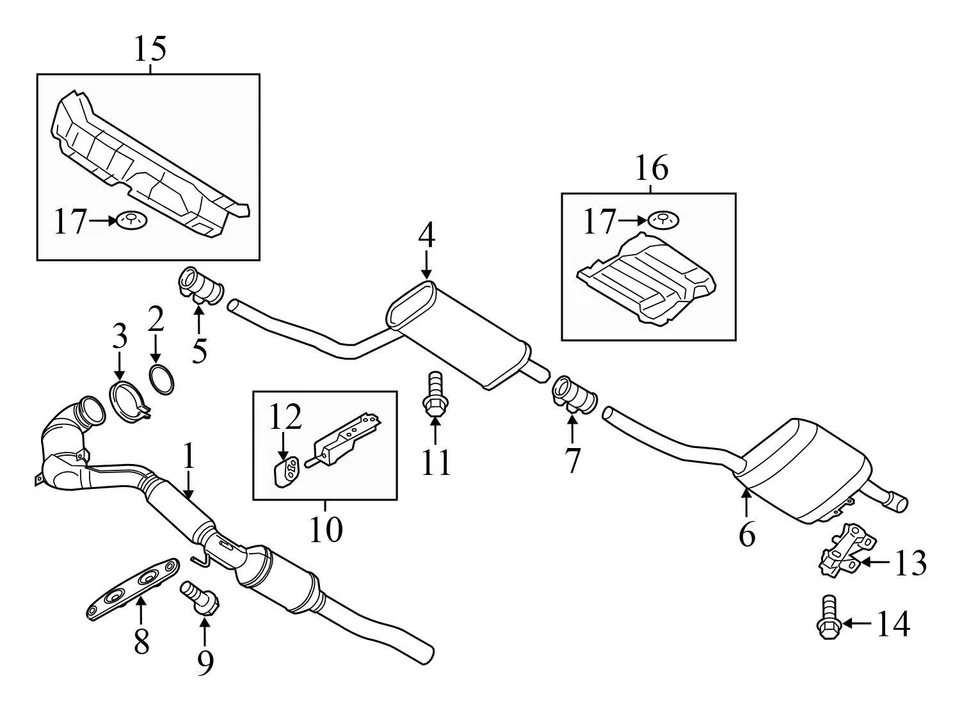 15
17
16
17
4
5
3
2
12
11
7
1
10
6
13
8
9
14