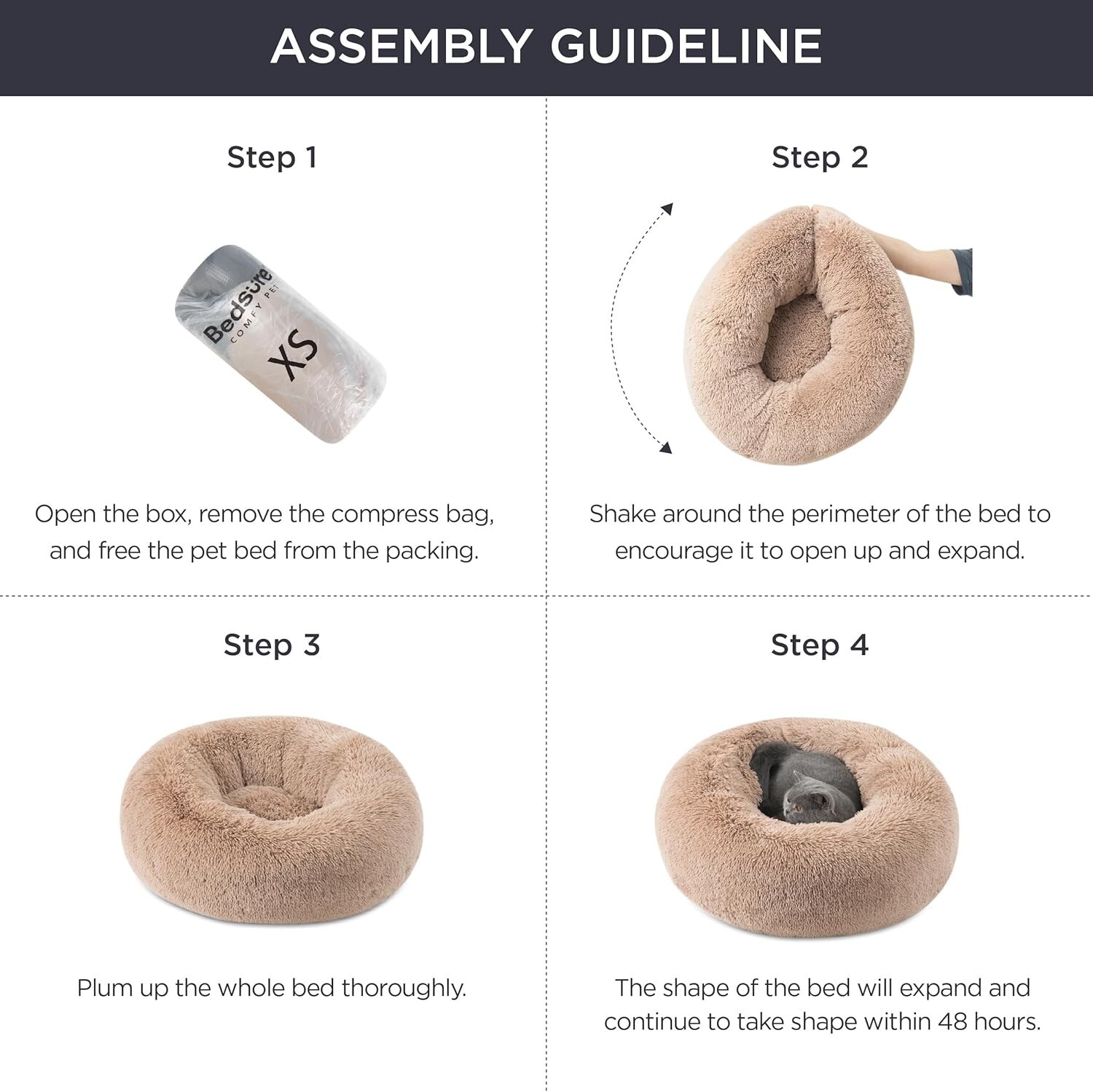 ASSEMBLY GUIDELINE

Step 1

Bedsure
COMFY PET
XS

Open the box, remove the compress bag, and free the pet bed from the packing.

Step 2

Shake around the perimeter of the bed to encourage it to open up and expand.

Step 3

Plum up the whole bed thoroughly.

Step 4

The shape of the bed will expand and continue to take shape within 48 hours.