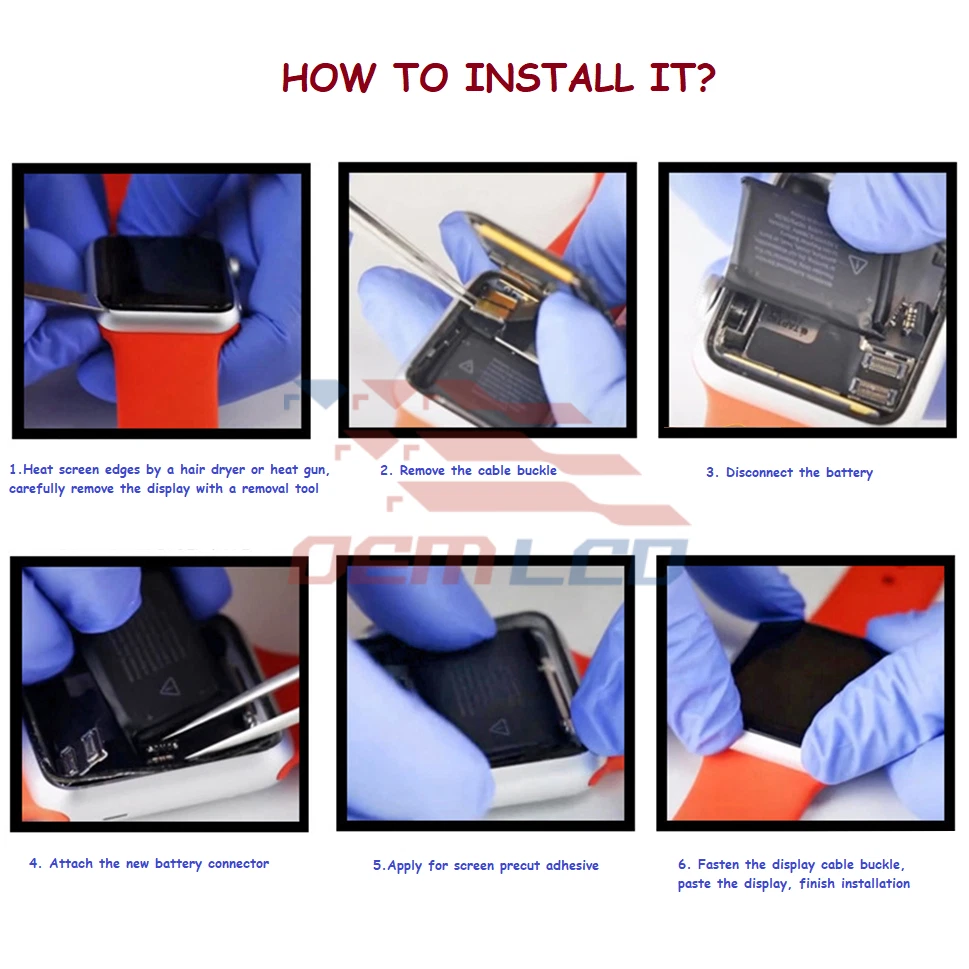 HOW TO INSTALL IT?

1.Heat screen edges by a hair dryer or heat gun, carefully remove the display with a removal tool

2. Remove the cable buckle

3. Disconnect the battery

OEM LCD

4. Attach the new battery connector

5.Apply for screen precut adhesive

6. Fasten the display cable buckle, paste the display, finish installation