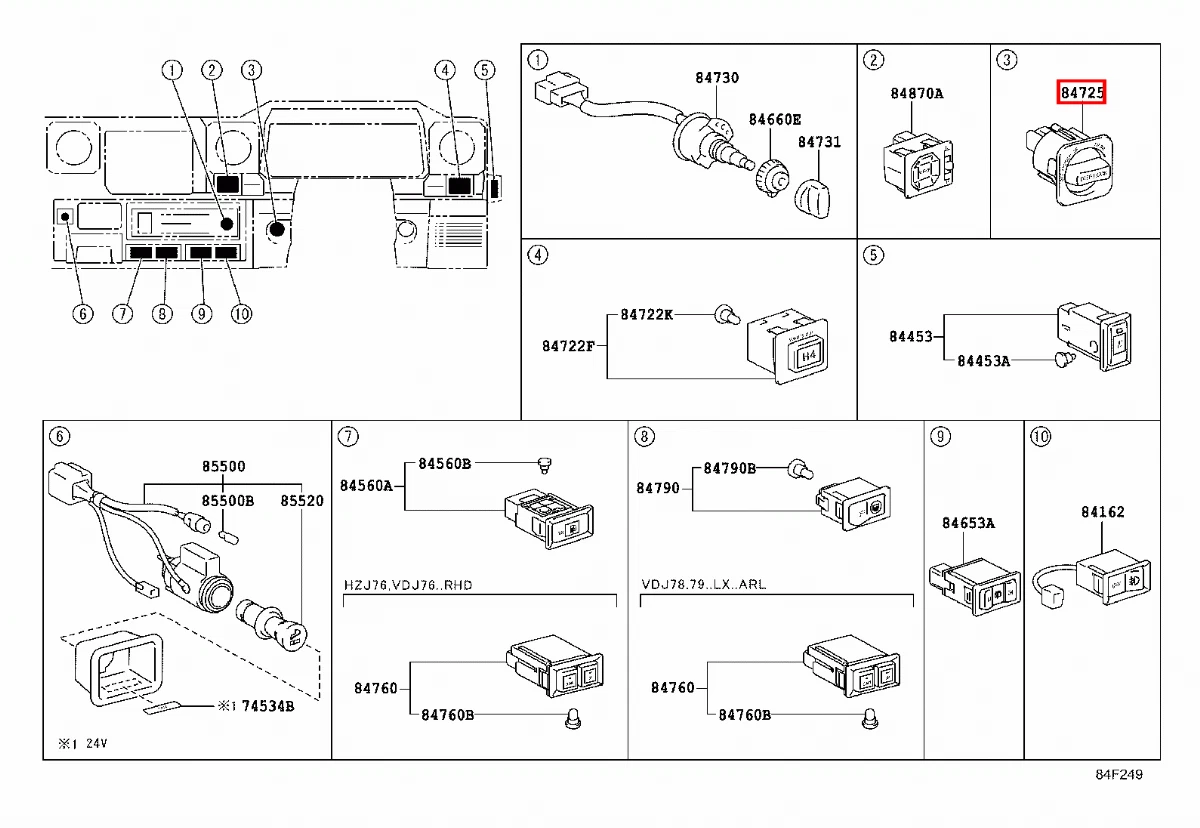 ①
②
③
④
⑤
⑥
⑦
⑧
⑨
⑩

①
84730
84660E
84731

②
84870A

③
84725

④
84722K
84722F
H4

⑤
84453
84453A

⑥
85500
85500B
85520
※1 74534B
※1 24V

⑦
84560B
84560A
HZJ76,VDJ76..RHD
84760
84760B

⑧
84790B
84790
VDJ78,79..LX..ARL
84760
84760B

⑨
84653A

⑩
84162

84F249