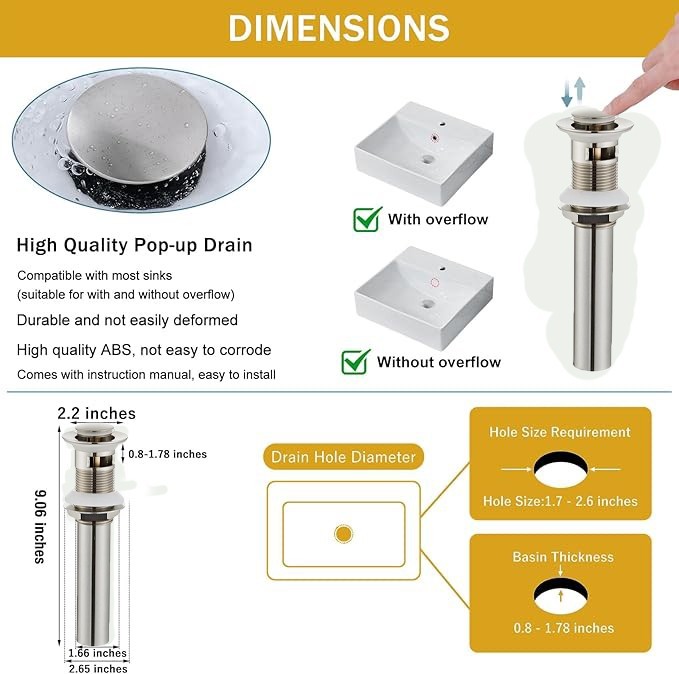 DIMENSIONS

High Quality Pop-up Drain

Compatible with most sinks
(suitable for with and without overflow)

Durable and not easily deformed

High quality ABS, not easy to corrode

Comes with instruction manual, easy to install

With overflow

Without overflow

2.2 inches

0.8-1.78 inches

9.06 inches

1.66 inches

2.65 inches

Drain Hole Diameter

Hole Size Requirement

Hole Size:1.7 - 2.6 inches

Basin Thickness

0.8 - 1.78 inches