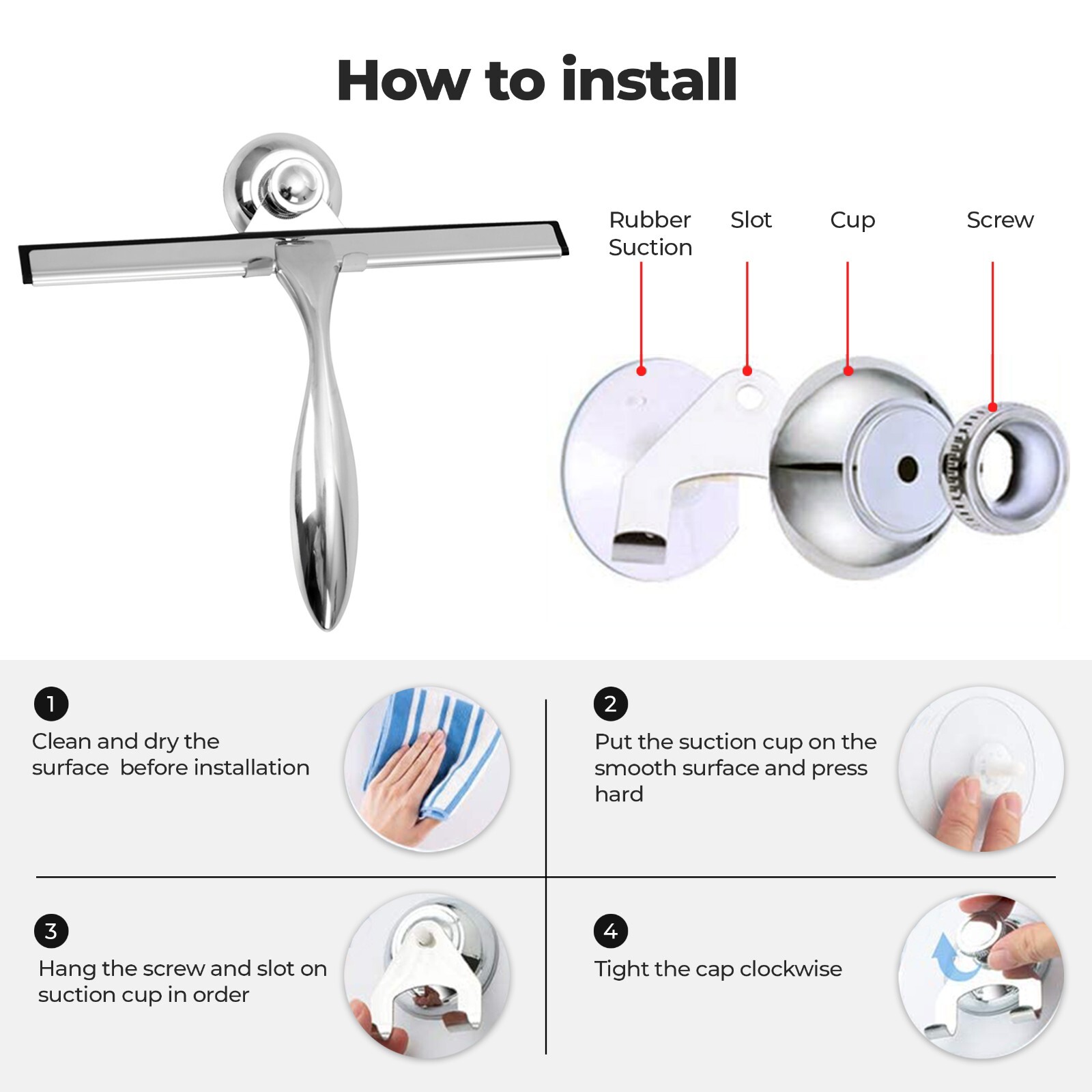 How to install

Rubber Suction

Slot

Cup

Screw

1
Clean and dry the surface before installation

2
Put the suction cup on the smooth surface and press hard

3
Hang the screw and slot on suction cup in order

4
Tight the cap clockwise