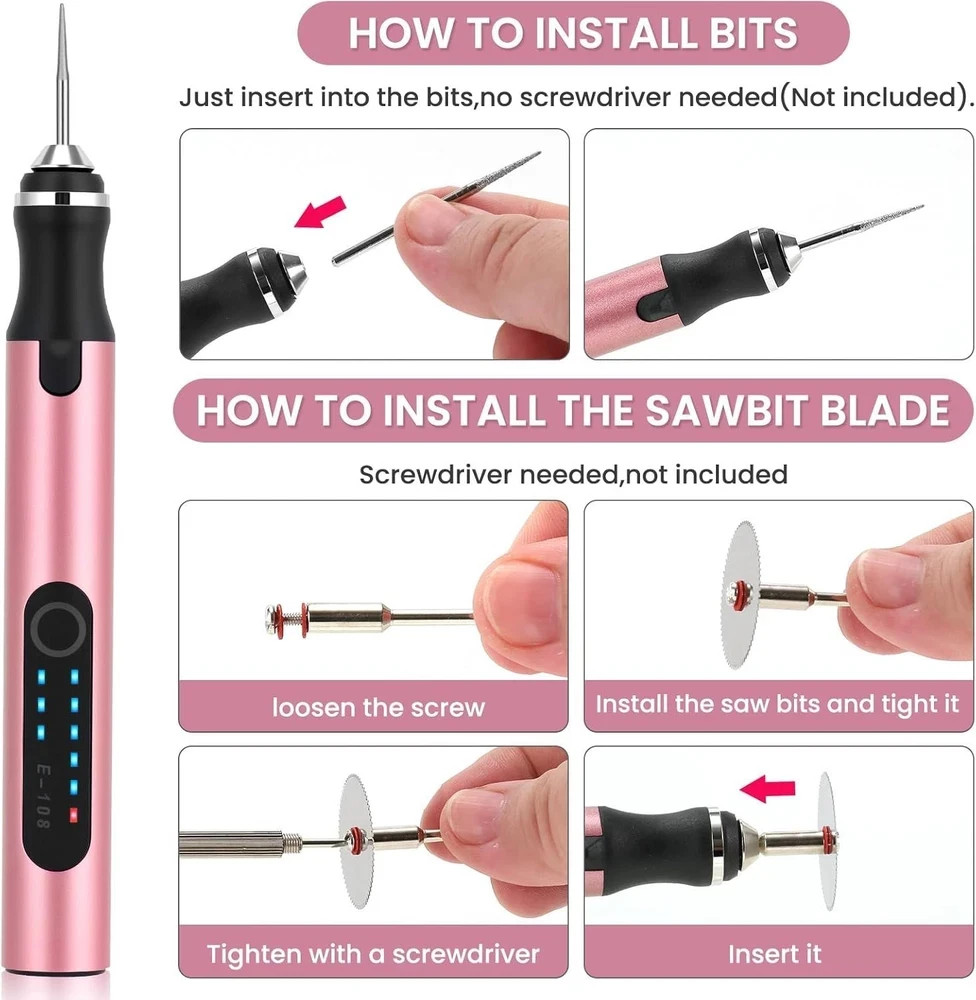 HOW TO INSTALL BITS

Just insert into the bits,no screwdriver needed(Not included).

HOW TO INSTALL THE SAWBIT BLADE

Screwdriver needed,not included

loosen the screw

Install the saw bits and tight it

Tighten with a screwdriver

Insert it

E-108