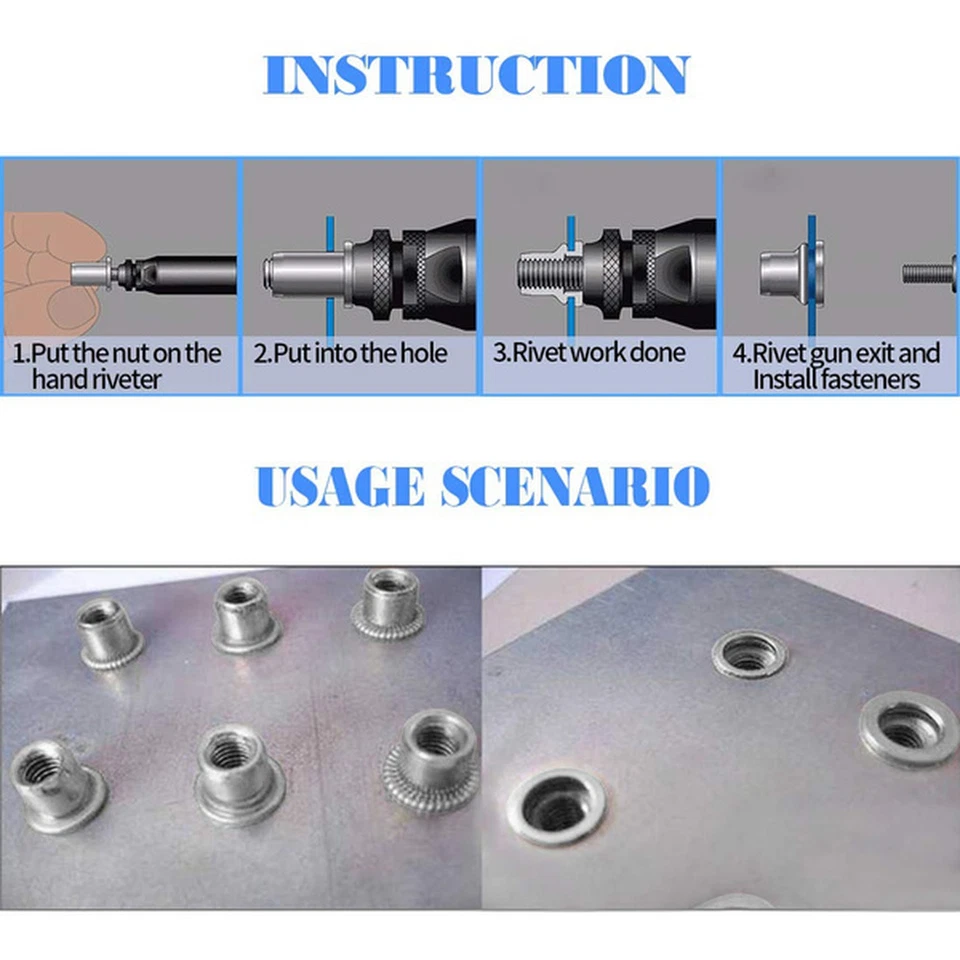 INSTRUCTION

1.Put the nut on the hand riveter

2.Put into the hole

3.Rivet work done

4.Rivet gun exit and Install fasteners

USAGE SCENARIO