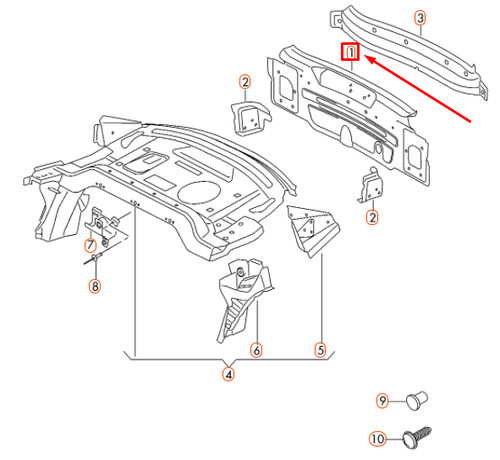 3
1
2
2
7
8
6
5
4
9
10