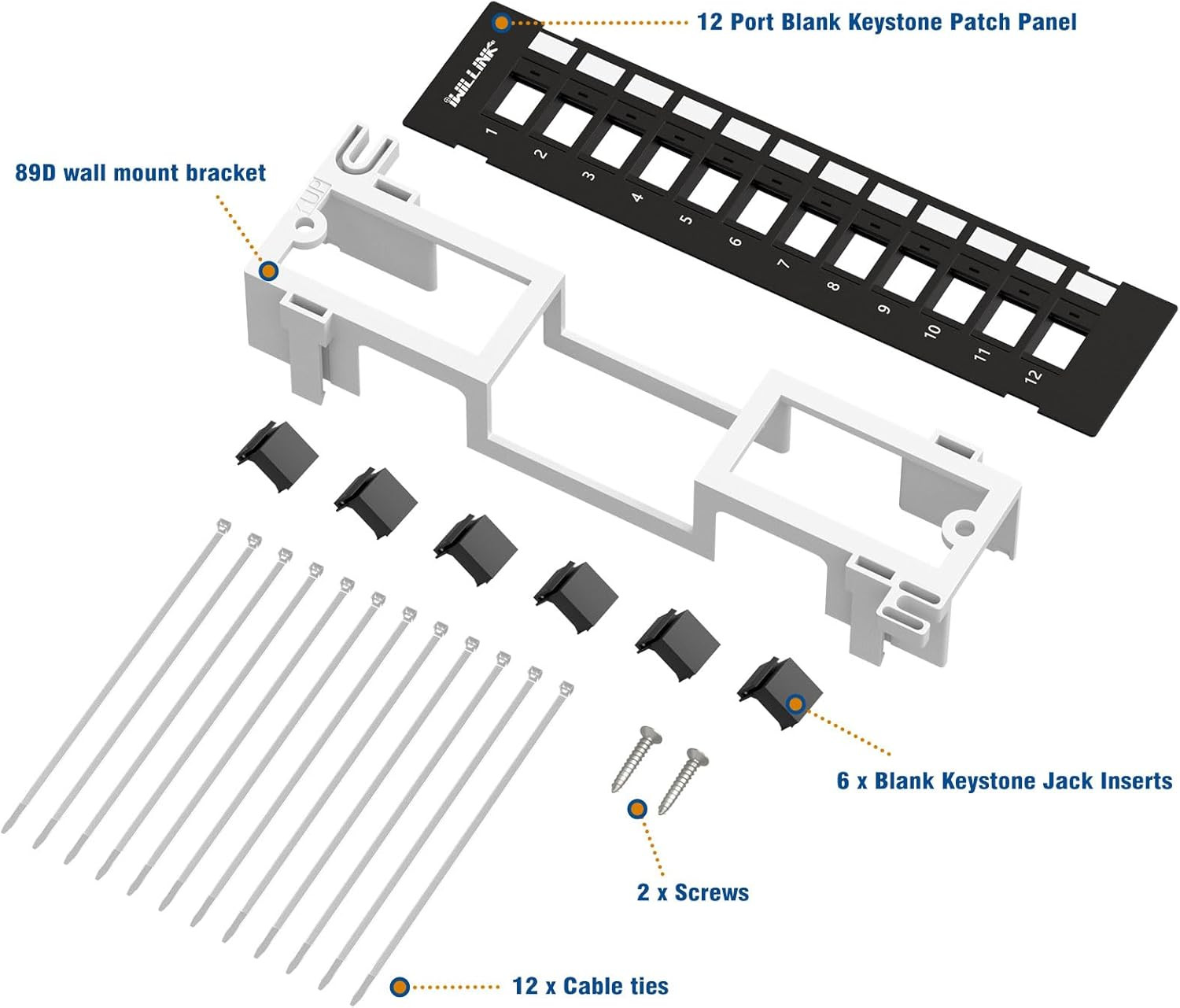 12 Port Blank Keystone Patch Panel

iWILLINK

1
2
3
4
5
6
7
8
9
10
11
12

89D wall mount bracket

UP

6 x Blank Keystone Jack Inserts

2 x Screws

12 x Cable ties