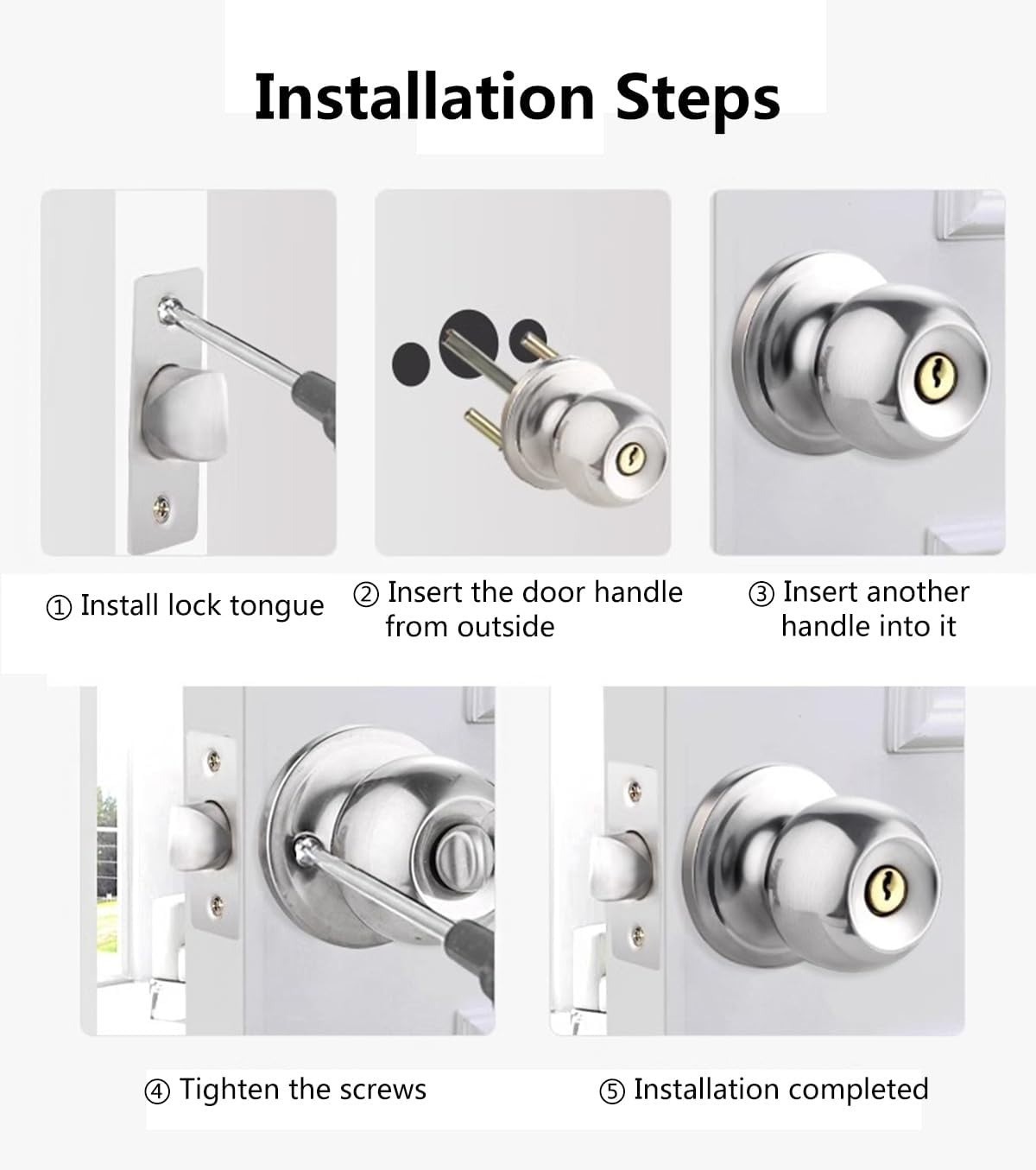 Installation Steps

① Install lock tongue

② Insert the door handle from outside

③ Insert another handle into it

④ Tighten the screws

⑤ Installation completed