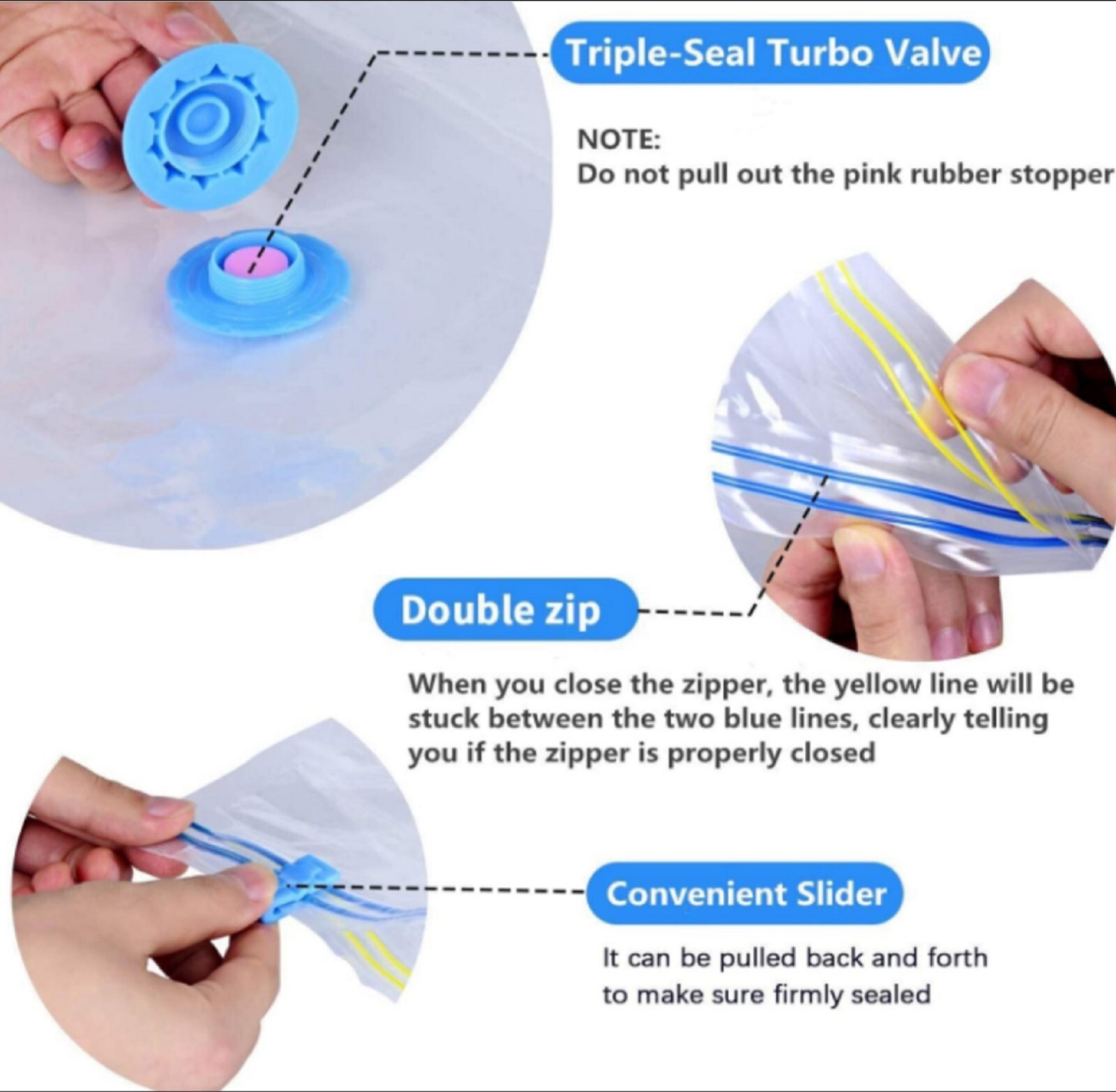 Triple-Seal Turbo Valve

NOTE:
Do not pull out the pink rubber stopper

Double zip

When you close the zipper, the yellow line will be stuck between the two blue lines, clearly telling you if the zipper is properly closed

Convenient Slider

It can be pulled back and forth to make sure firmly sealed