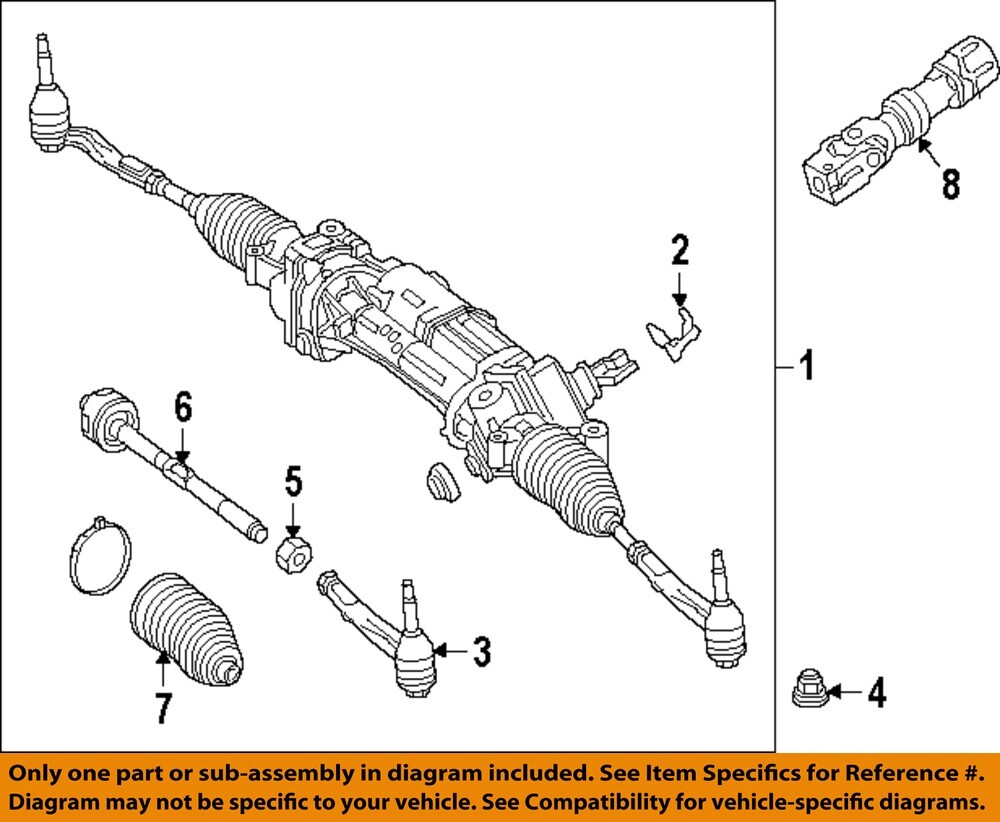 8

2

1

6

5

3

7

4

Only one part or sub-assembly in diagram included. See Item Specifics for Reference #. Diagram may not be specific to your vehicle. See Compatibility for vehicle-specific diagrams.