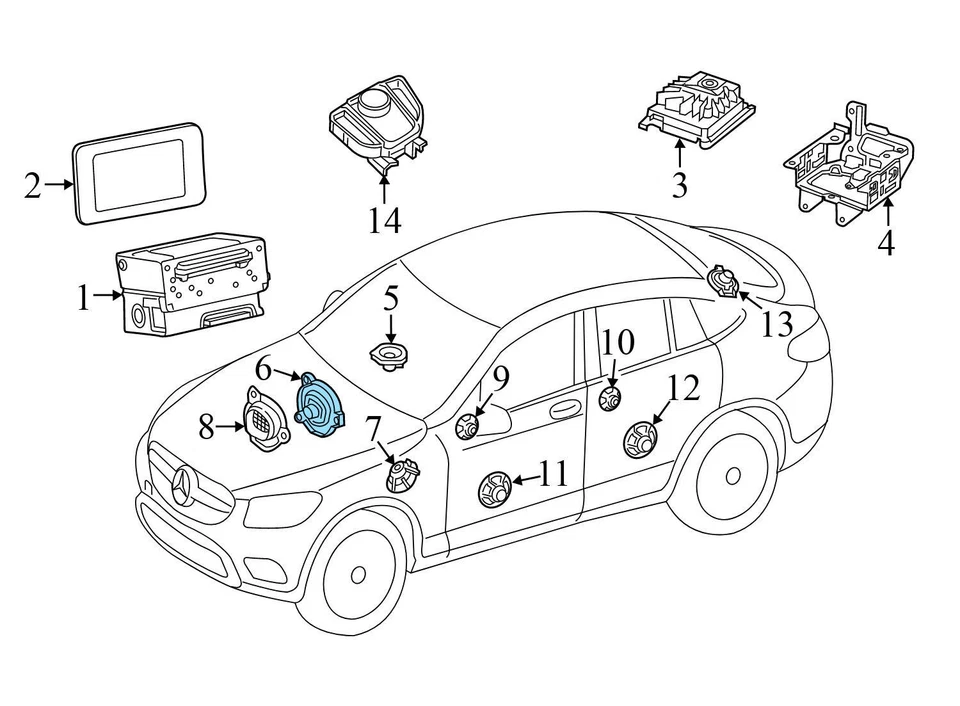 2
14
3
4
1
5
13
6
10
9
12
8
7
11