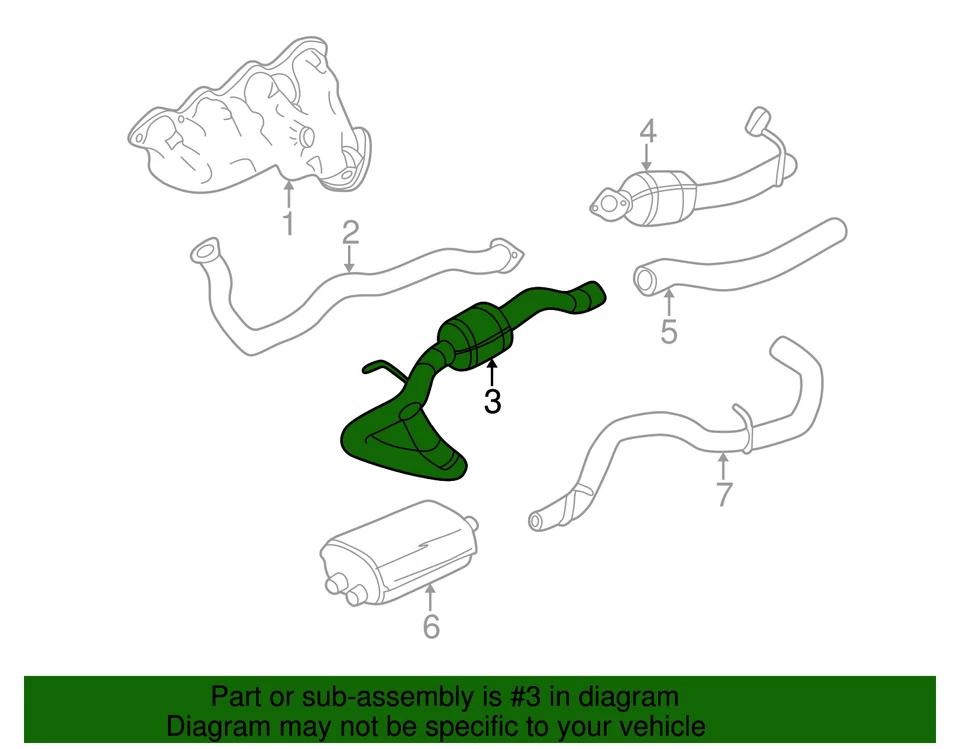 1
2
4
5
3
7
6

Part or sub-assembly is #3 in diagram
Diagram may not be specific to your vehicle