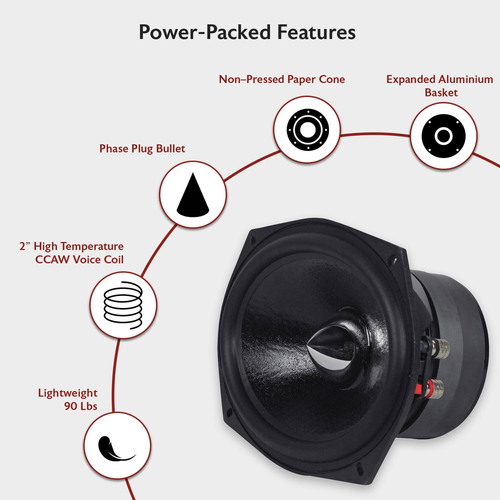 Power-Packed Features

Non–Pressed Paper Cone

Expanded Aluminium Basket

Phase Plug Bullet

2" High Temperature CCAW Voice Coil

Lightweight 90 Lbs