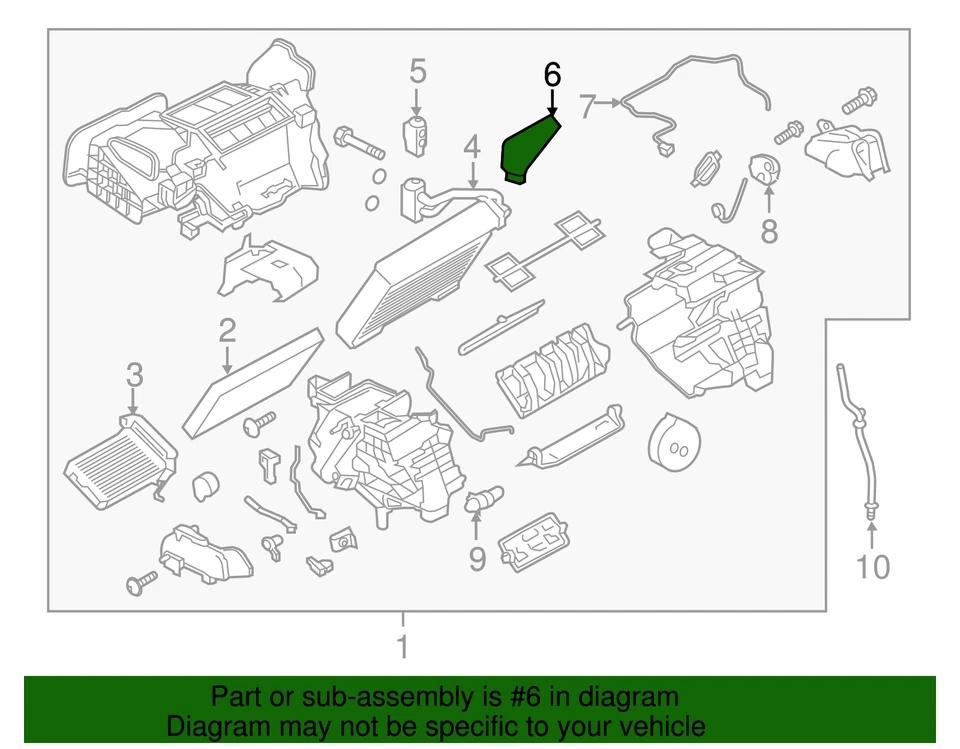 5
6
7
4
8
2
3
9
10
1

Part or sub-assembly is #6 in diagram
Diagram may not be specific to your vehicle