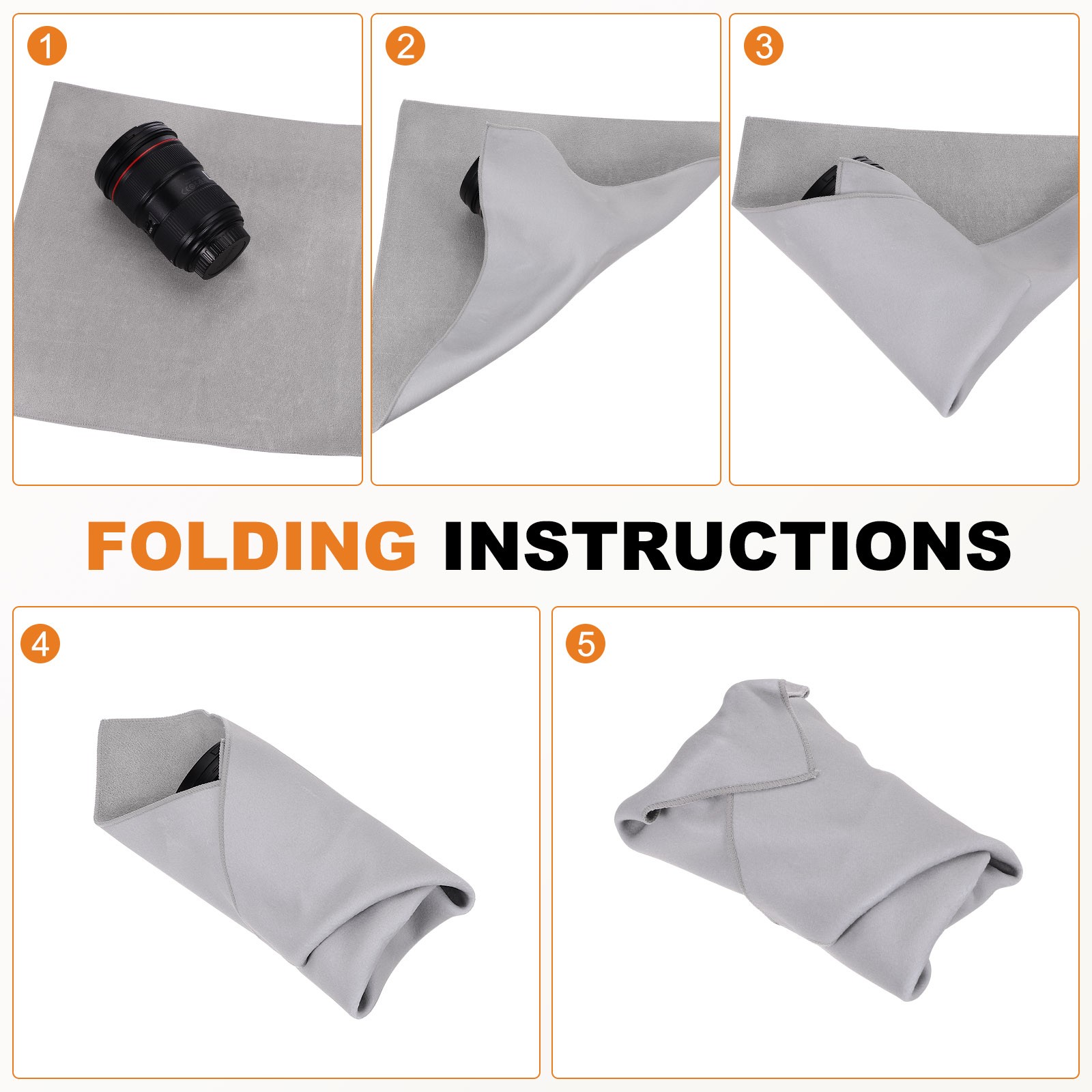 1

2

3

FOLDING INSTRUCTIONS

4

5