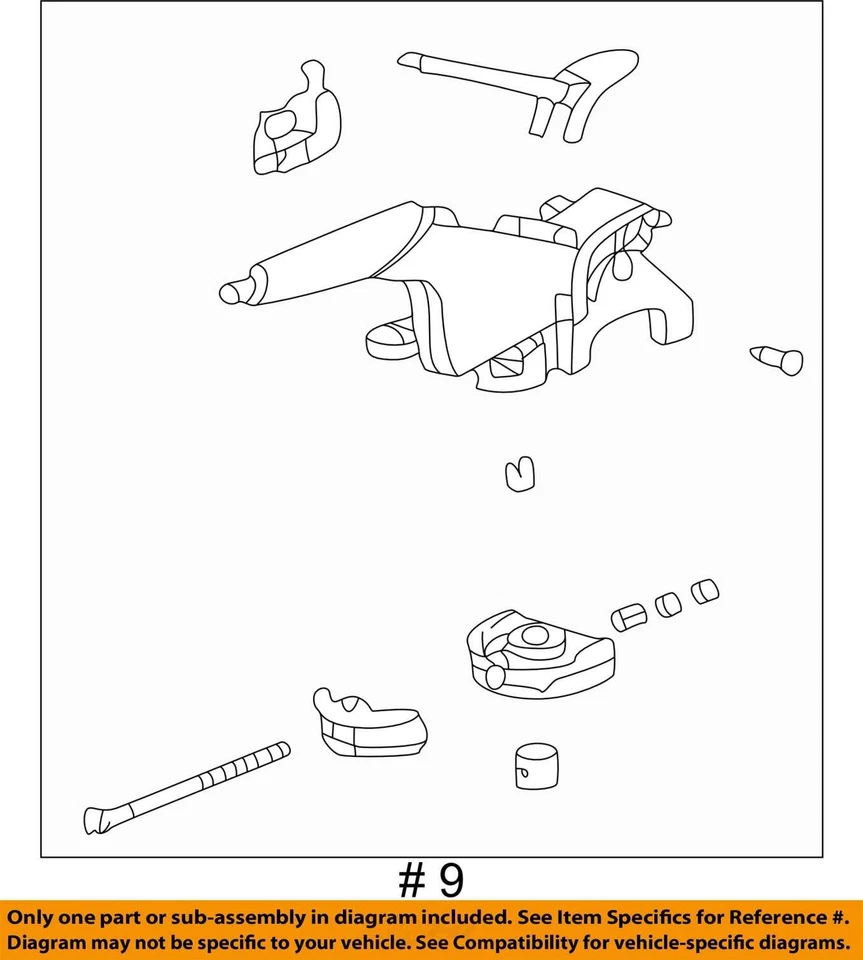 # 9

Only one part or sub-assembly in diagram included. See Item Specifics for Reference #. Diagram may not be specific to your vehicle. See Compatibility for vehicle-specific diagrams.