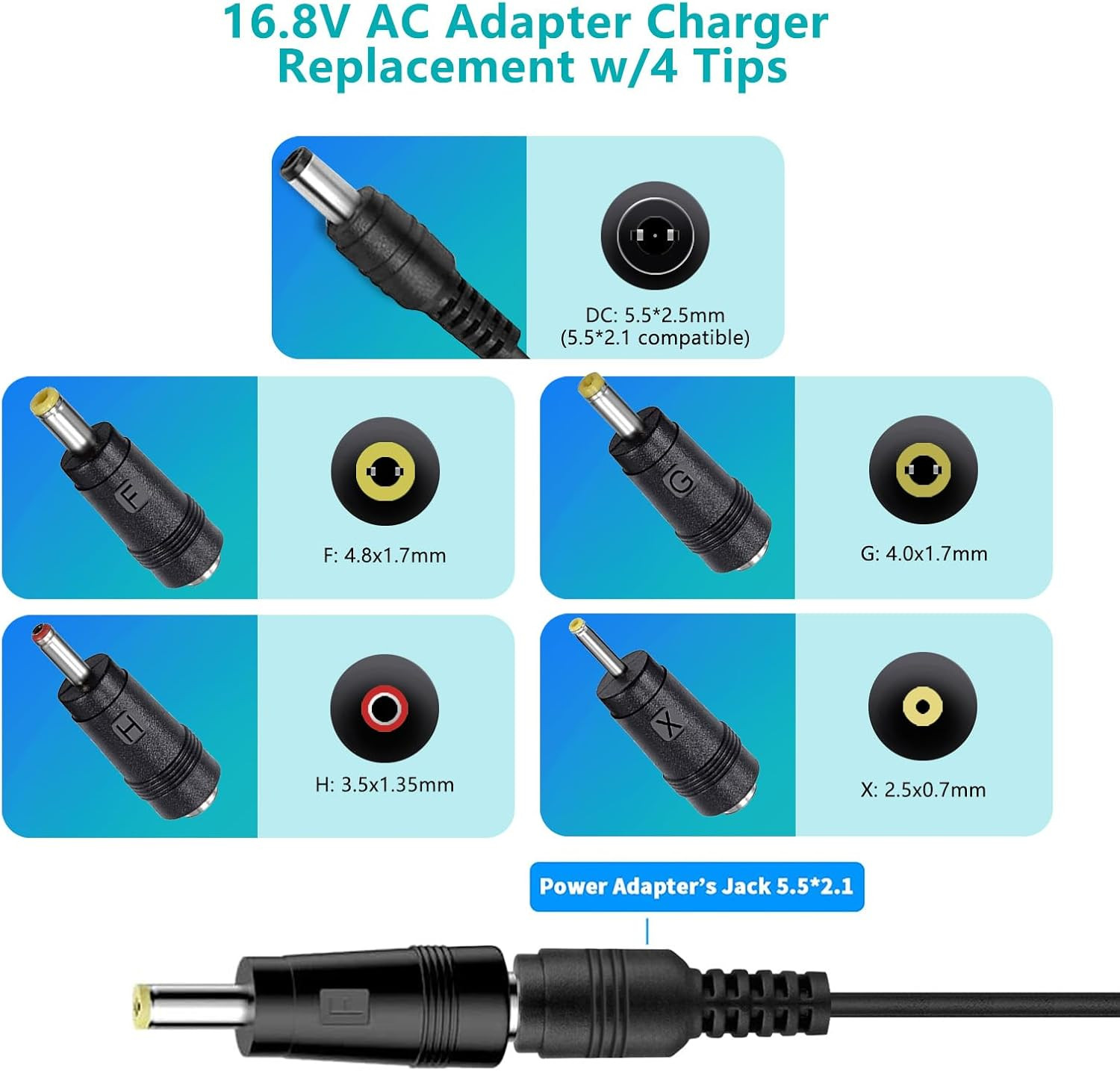 16.8V AC Adapter Charger Replacement w/4 Tips

DC: 5.5*2.5mm
(5.5*2.1 compatible)

F

F: 4.8x1.7mm

G

G: 4.0x1.7mm

H

H: 3.5x1.35mm

X

X: 2.5x0.7mm

Power Adapter's Jack 5.5*2.1

F