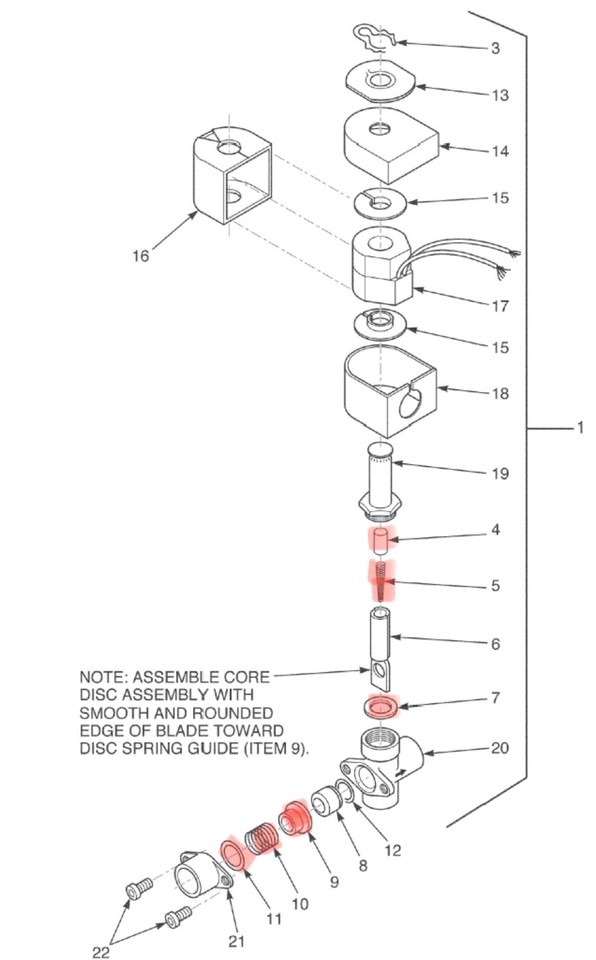 3
13
14
15
16
17
15
18
1
19
4
5
6
NOTE: ASSEMBLE CORE DISC ASSEMBLY WITH SMOOTH AND ROUNDED EDGE OF BLADE TOWARD DISC SPRING GUIDE (ITEM 9).
7
20
12
8
9
10
11
21
22