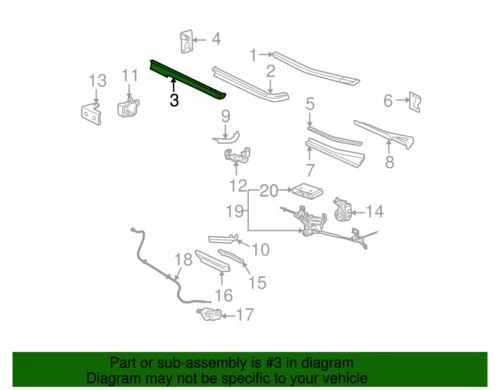 4
1
2
13
11
3
6
5
9
8
7
12
20
19
14
10
18
15
16
17

Part or sub-assembly is #3 in diagram
Diagram may not be specific to your vehicle