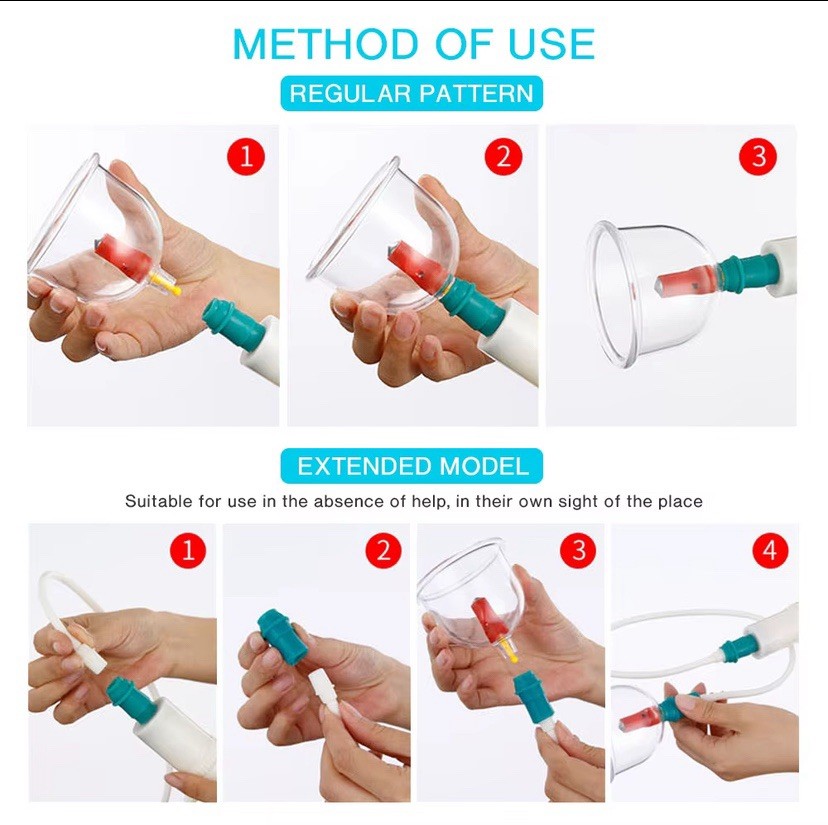 METHOD OF USE

REGULAR PATTERN

1

2

3

EXTENDED MODEL

Suitable for use in the absence of help, in their own sight of the place

1

2

3

4