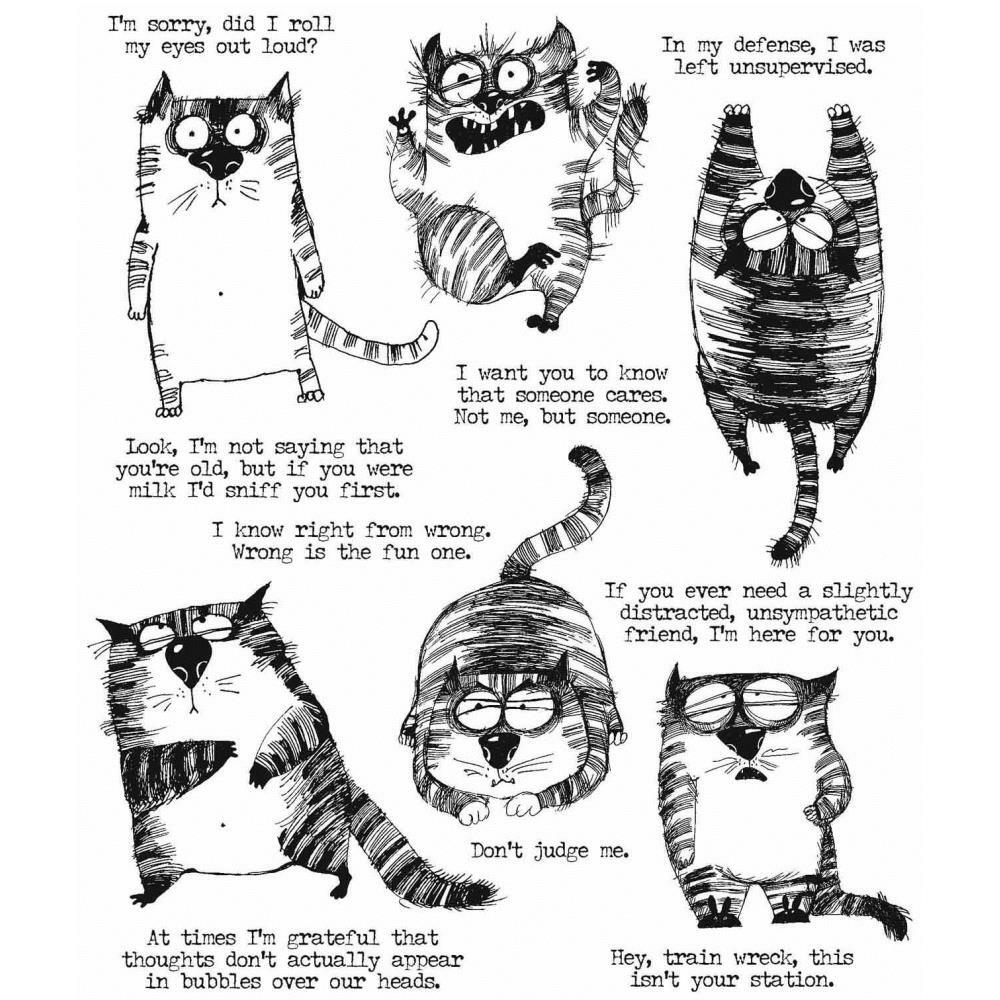 I'm sorry, did I roll my eyes out loud?

In my defense, I was left unsupervised.

I want you to know that someone cares. Not me, but someone.

Look, I'm not saying that you're old, but if you were milk I'd sniff you first.

I know right from wrong. Wrong is the fun one.

If you ever need a slightly distracted, unsympathetic friend, I'm here for you.

Don't judge me.

At times I'm grateful that thoughts don't actually appear in bubbles over our heads.

Hey, train wreck, this isn't your station.