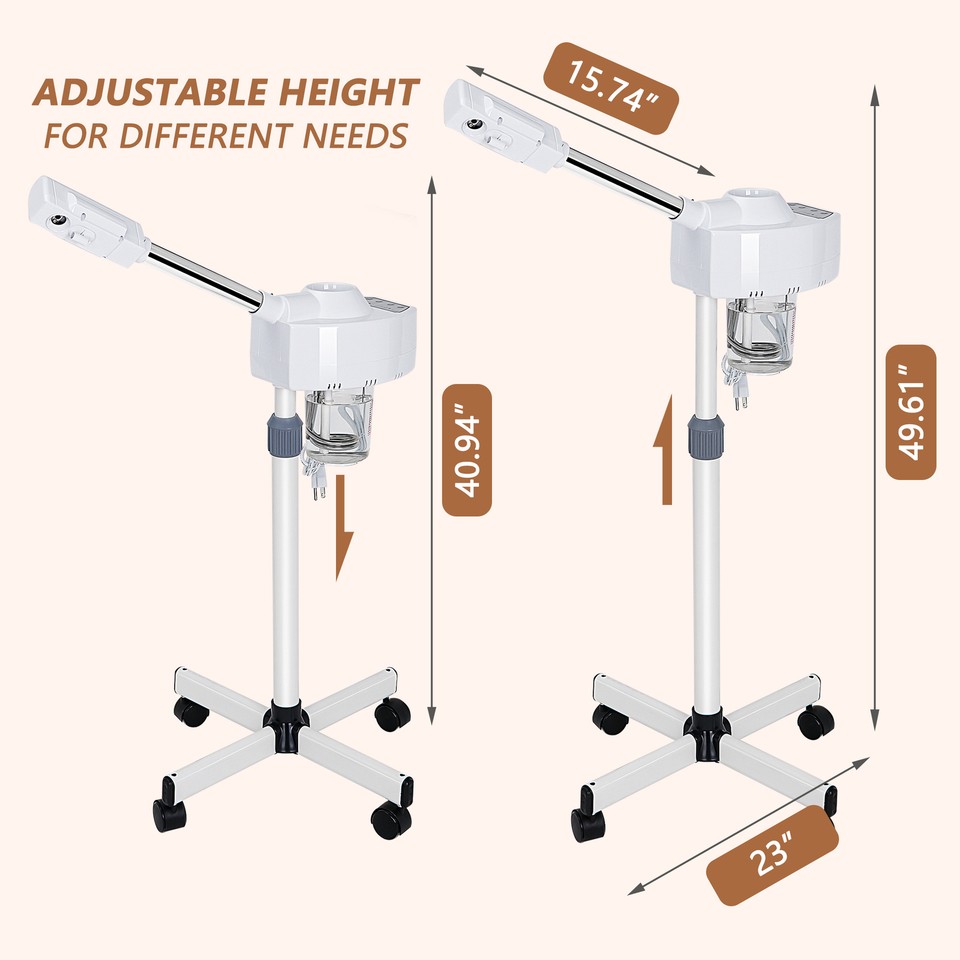 ADJUSTABLE HEIGHT
FOR DIFFERENT NEEDS

15.74"

40.94"

49.61"

23"