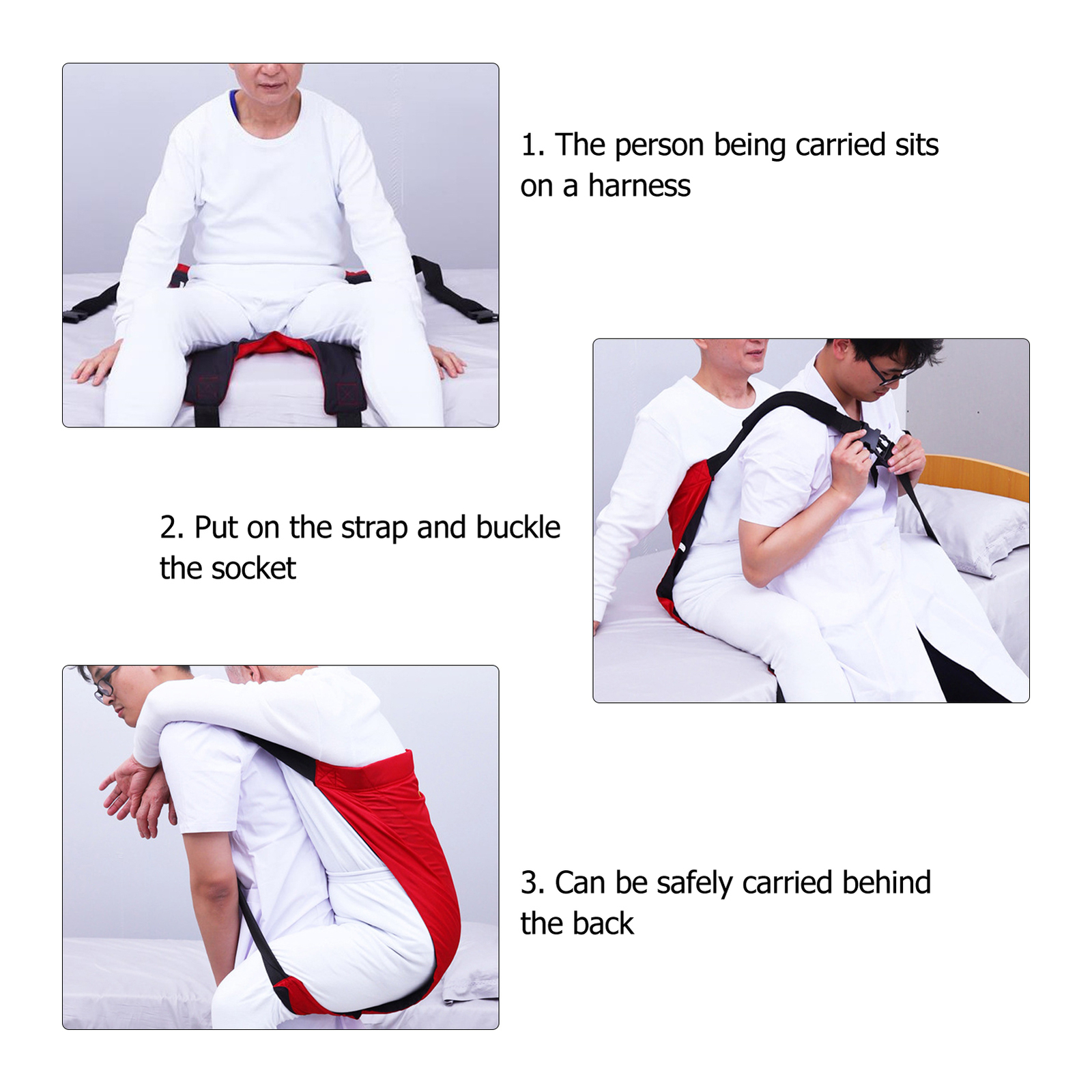 1. The person being carried sits on a harness

2. Put on the strap and buckle the socket

3. Can be safely carried behind the back