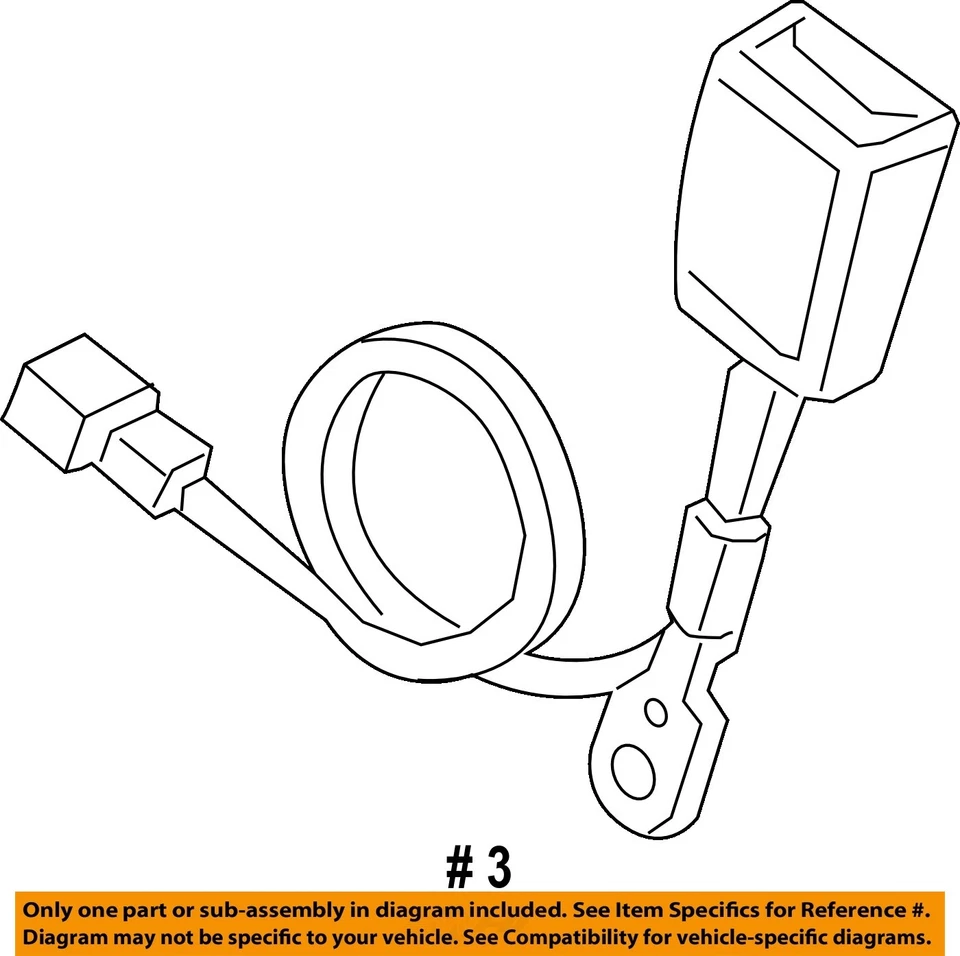 # 3

Only one part or sub-assembly in diagram included. See Item Specifics for Reference #. Diagram may not be specific to your vehicle. See Compatibility for vehicle-specific diagrams.