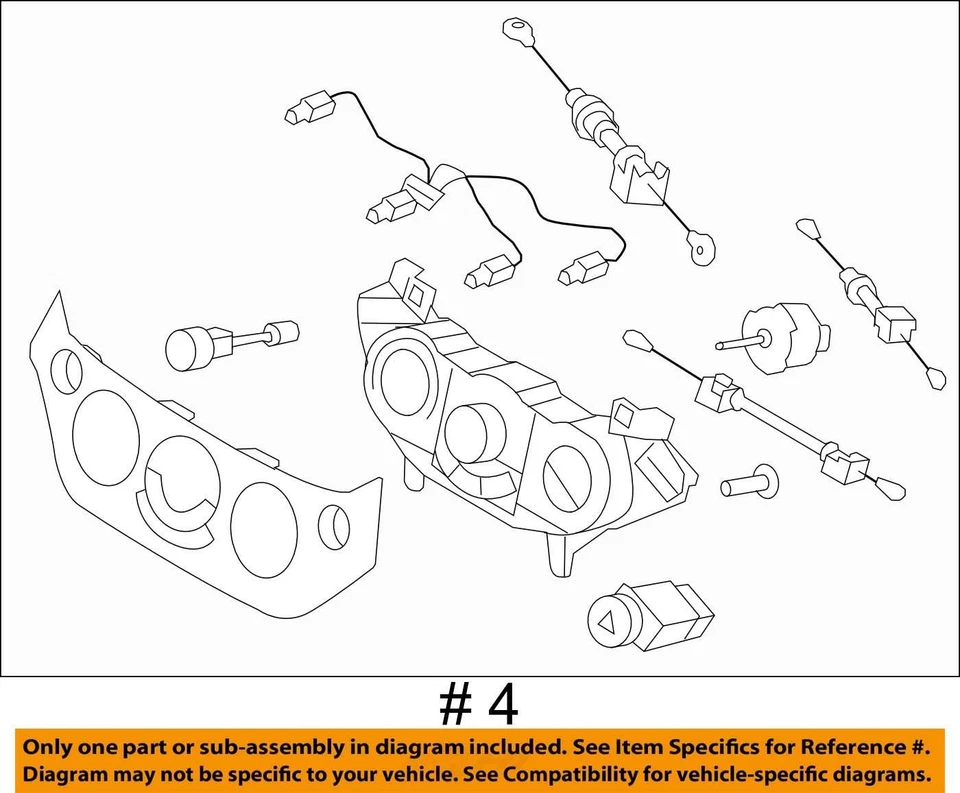 # 4

Only one part or sub-assembly in diagram included. See Item Specifics for Reference #.
Diagram may not be specific to your vehicle. See Compatibility for vehicle-specific diagrams.