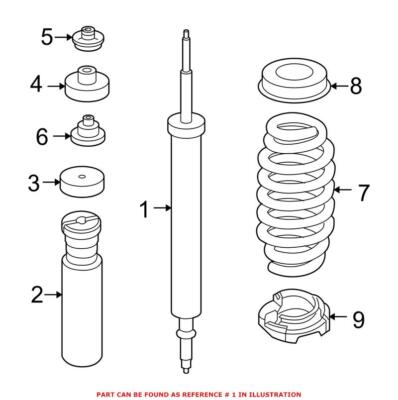 5
4
6
3
2
1
8
7
9
PART CAN BE FOUND AS REFERENCE # 1 IN ILLUSTRATION