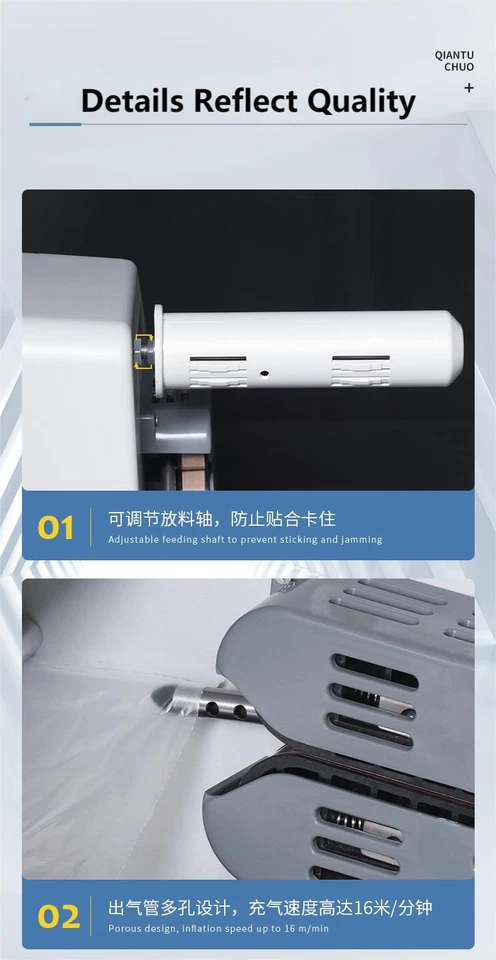 QIANTU CHUO
+

Details Reflect Quality

01 可调节放料轴，防止贴合卡住
Adjustable feeding shaft to prevent sticking and jamming

02 出气管多孔设计，充气速度高达16米/分钟
Porous design, inflation speed up to 16 m/min