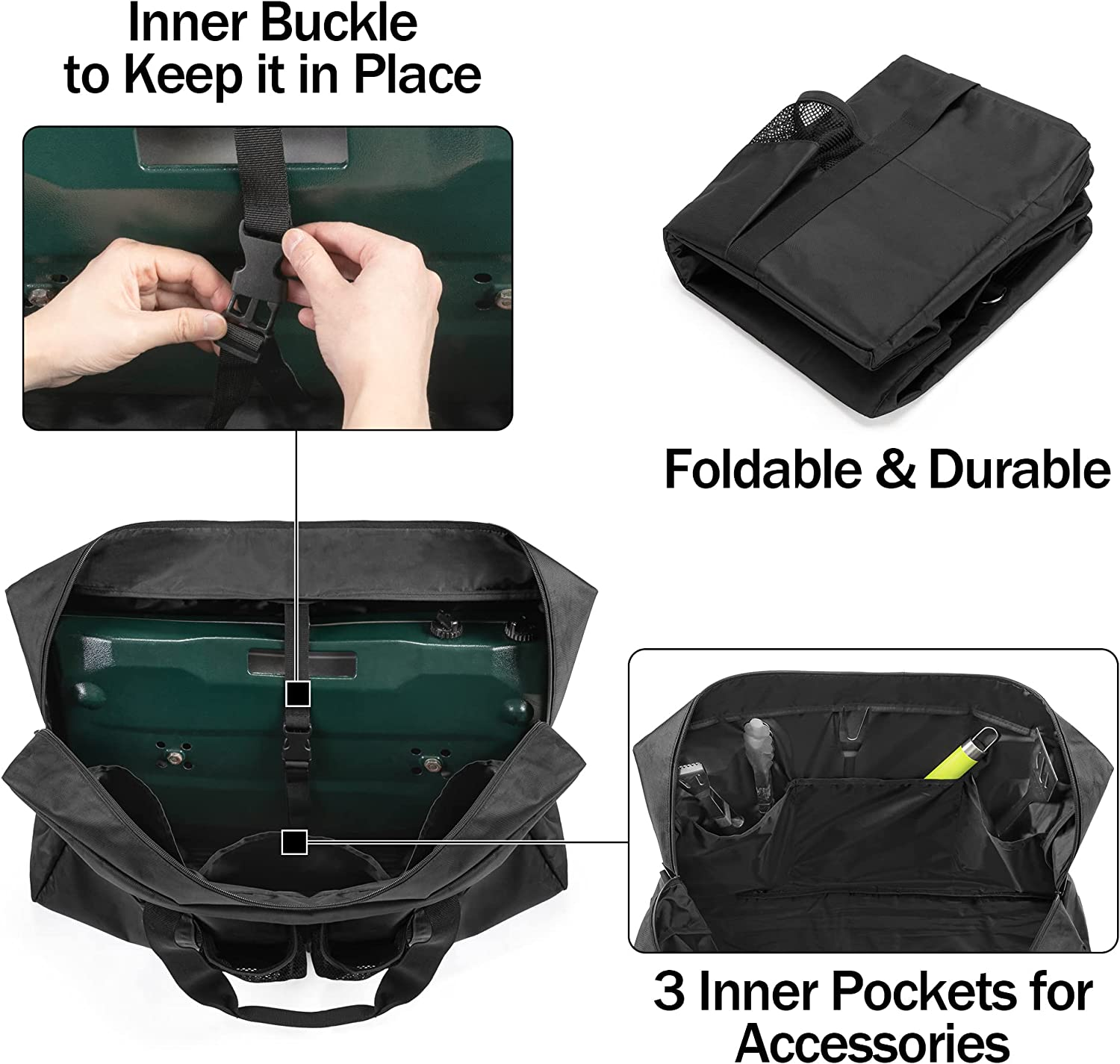 Inner Buckle to Keep it in Place

Foldable & Durable

3 Inner Pockets for Accessories